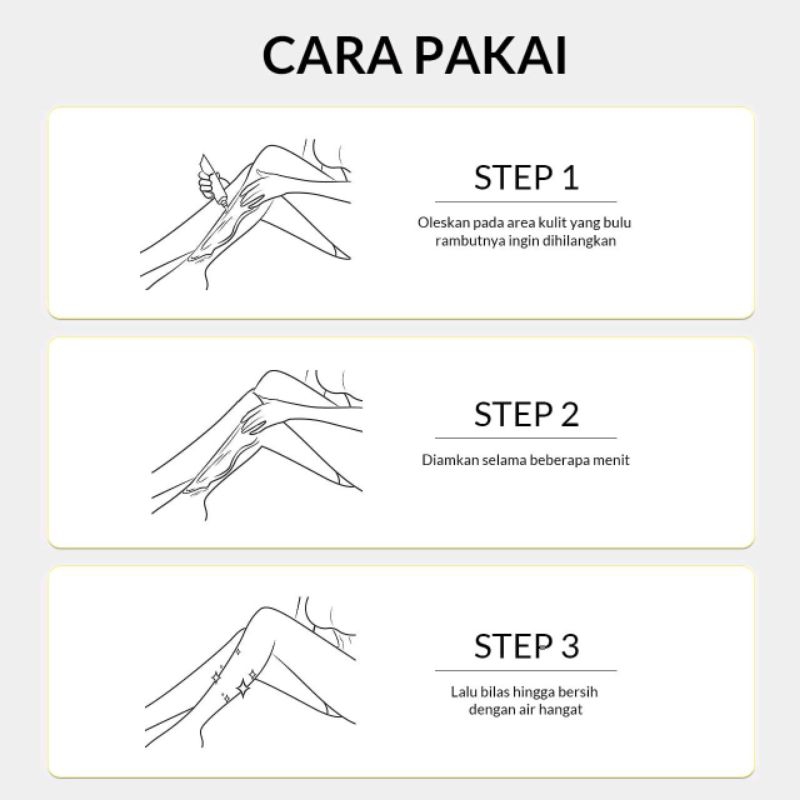 CARA PAKAI

STEP 1

Oleskan pada area kulit yang bulu rambutnya ingin dihilangkan

STEP 2

Diamkan selama beberapa menit

STEP 3

Lalu bilas hingga bersih dengan air hangat