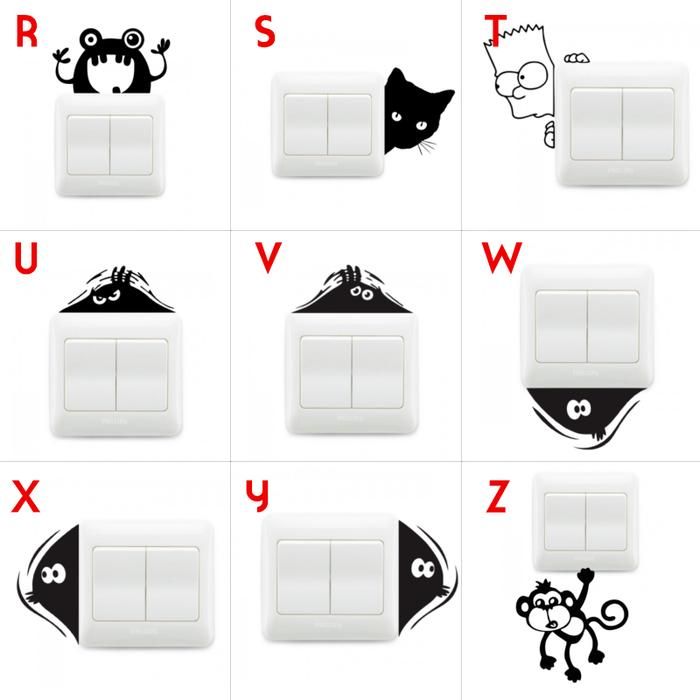 R

S

T

U

V

W

X

Y

Z