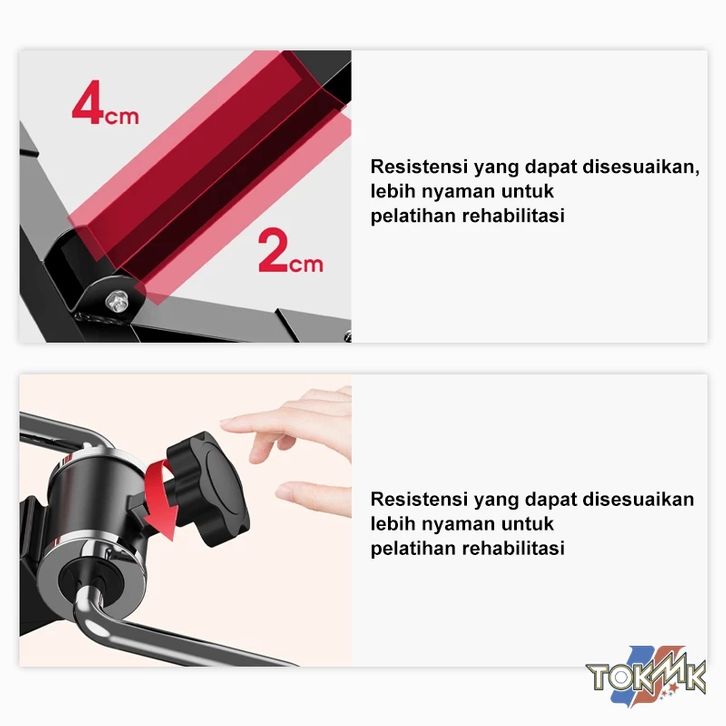 4cm

2cm

Resistensi yang dapat disesuaikan, lebih nyaman untuk pelatihan rehabilitasi

Resistensi yang dapat disesuaikan lebih nyaman untuk pelatihan rehabilitasi

TOKMK