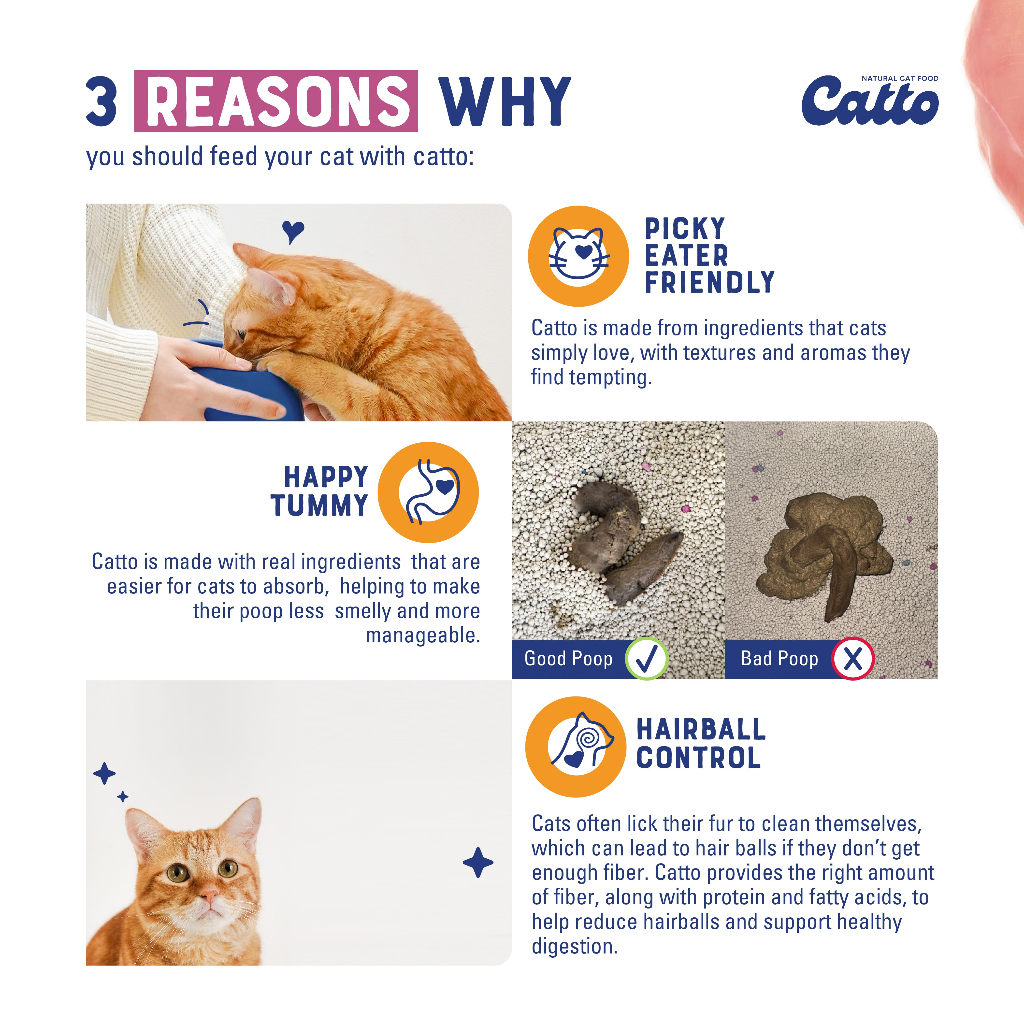 3 REASONS WHY
you should feed your cat with catto:

NATURAL CAT FOOD
Catto

PICKY EATER FRIENDLY

Catto is made from ingredients that cats simply love, with textures and aromas they find tempting.

HAPPY TUMMY

Catto is made with real ingredients that are easier for cats to absorb, helping to make their poop less smelly and more manageable.

Good Poop

Bad Poop

HAIRBALL CONTROL

Cats often lick their fur to clean themselves, which can lead to hair balls if they don't get enough fiber. Catto provides the right amount of fiber, along with protein and fatty acids, to help reduce hairballs and support healthy digestion.