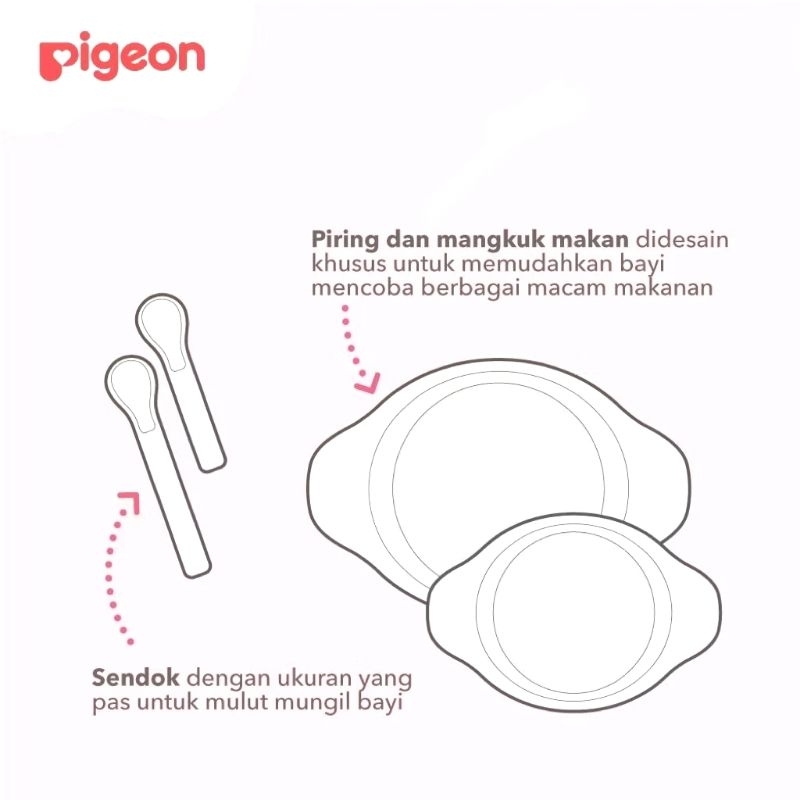 pigeon

Piring dan mangkuk makan didesain khusus untuk memudahkan bayi mencoba berbagai macam makanan

Sendok dengan ukuran yang pas untuk mulut mungil bayi