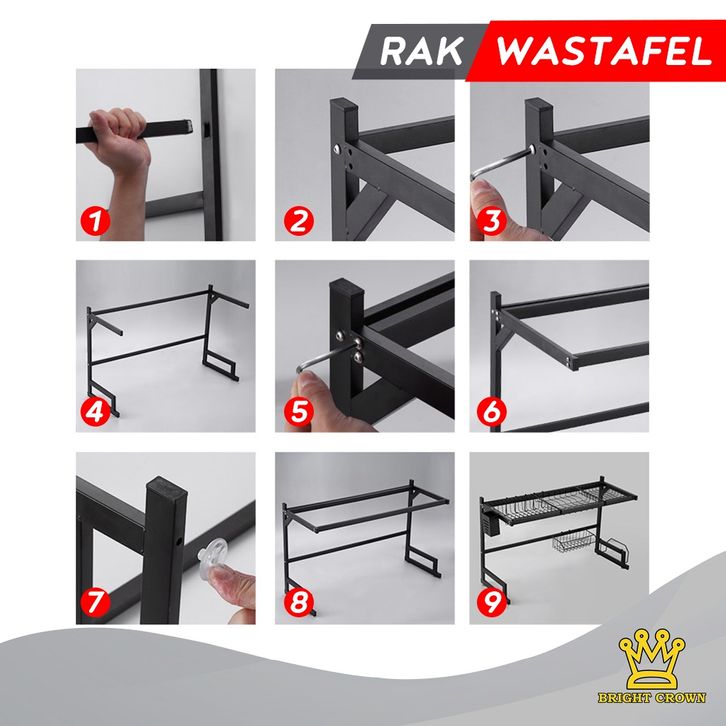 RAK WASTAFEL

1

2

3

4

5

6

7

8

9

BRIGHT CROWN