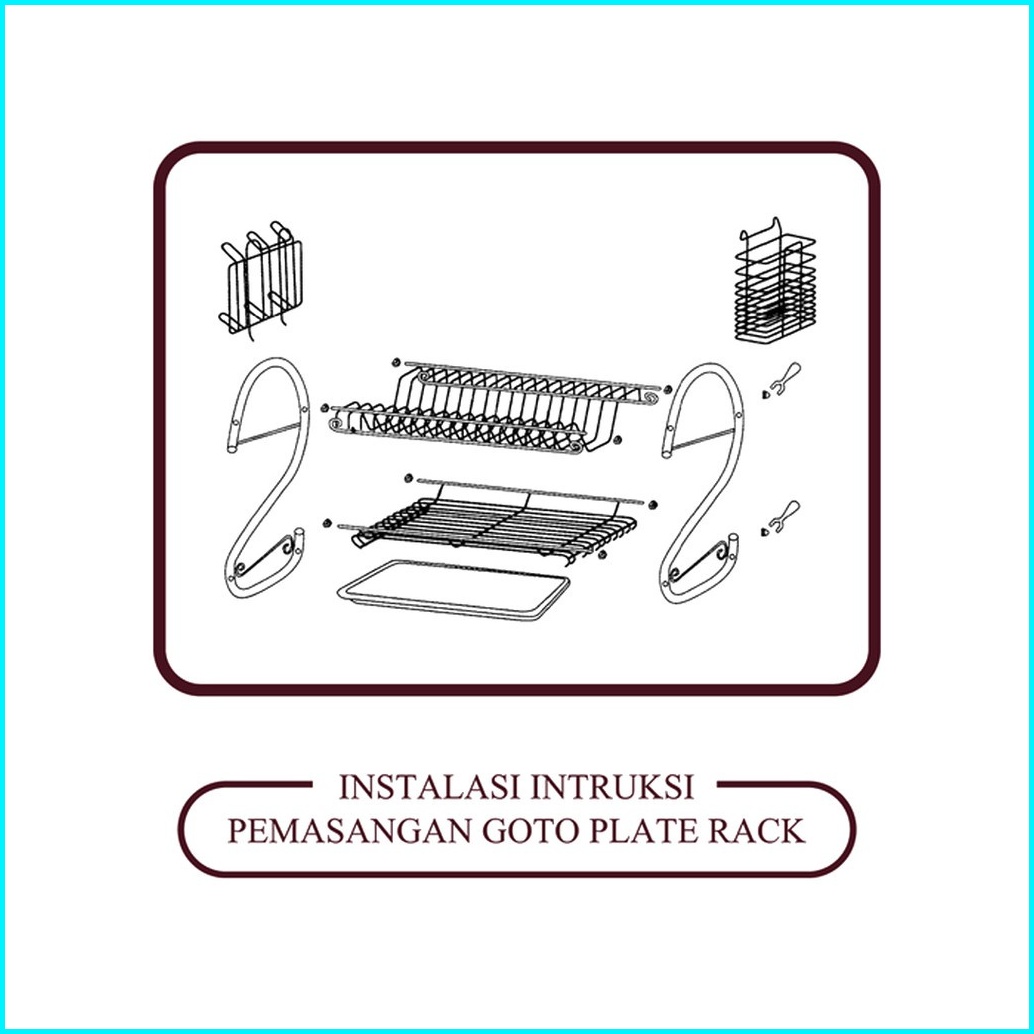 INSTALASI INTRUKSI
PEMASANGAN GOTO PLATE RACK