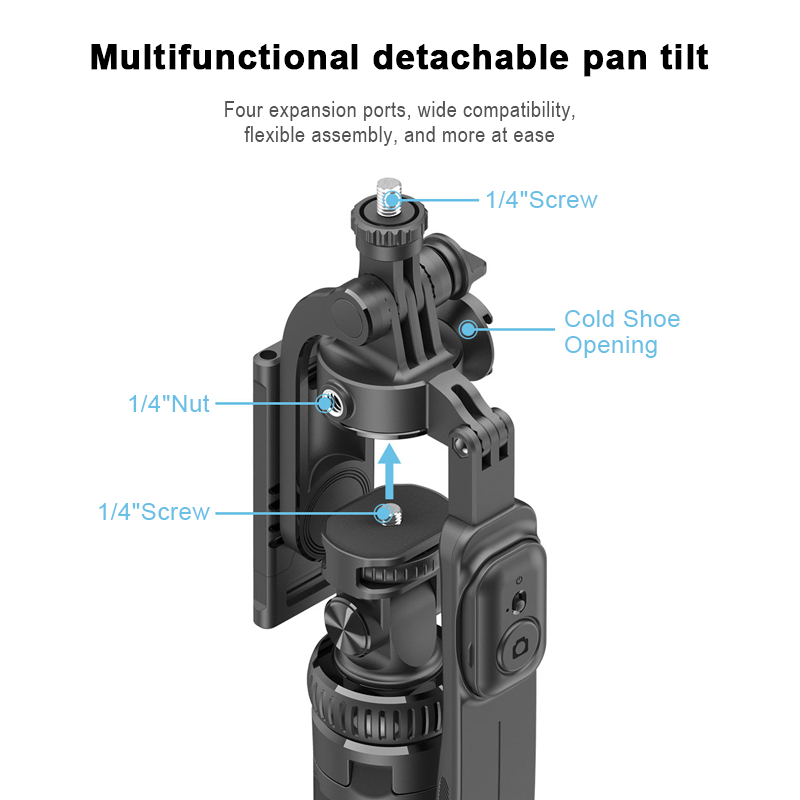 Multifunctional detachable pan tilt

Four expansion ports, wide compatibility, flexible assembly, and more at ease

1/4"Screw

Cold Shoe Opening

1/4"Nut

1/4"Screw