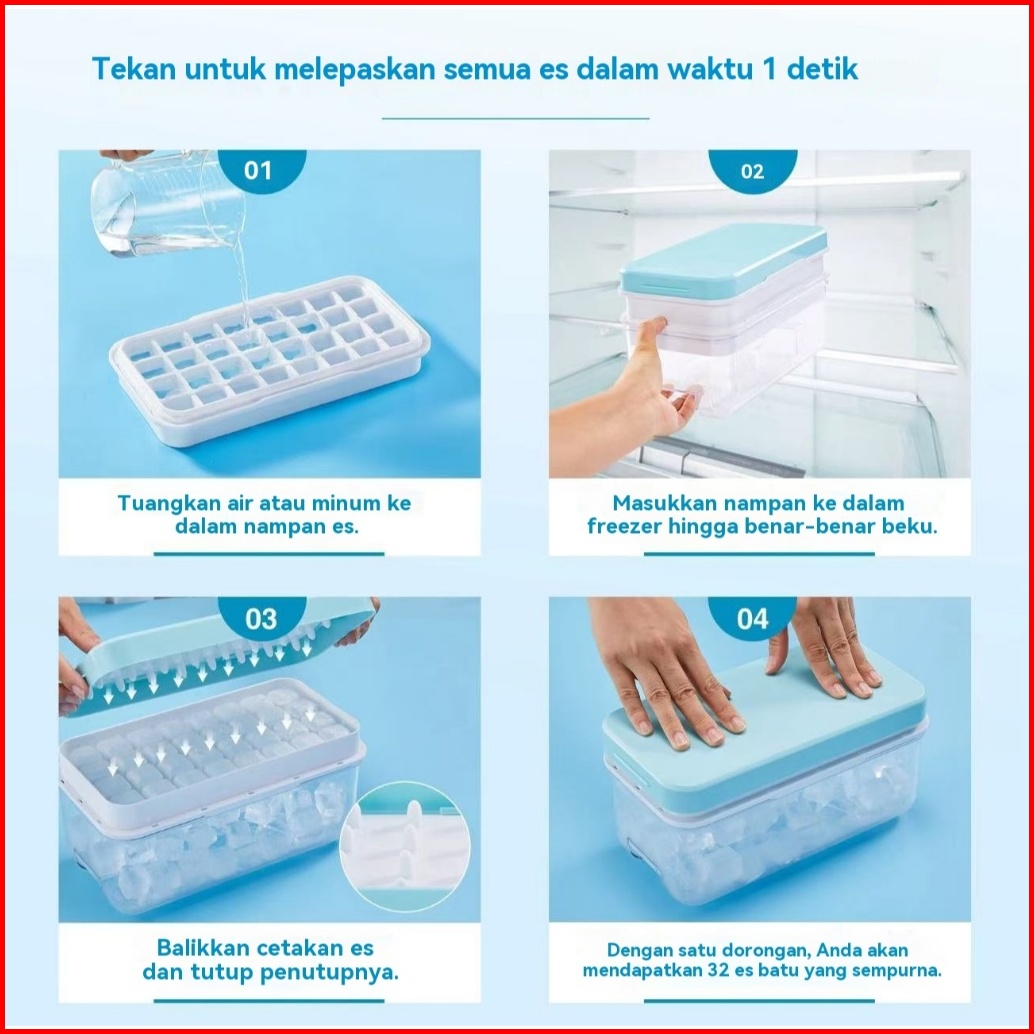 Tekan untuk melepaskan semua es dalam waktu 1 detik

01

Tuangkan air atau minum ke dalam nampan es.

02

Masukkan nampan ke dalam freezer hingga benar-benar beku.

03

Balikkan cetakan es dan tutup penutupnya.

04

Dengan satu dorongan, Anda akan mendapatkan 32 es batu yang sempurna.