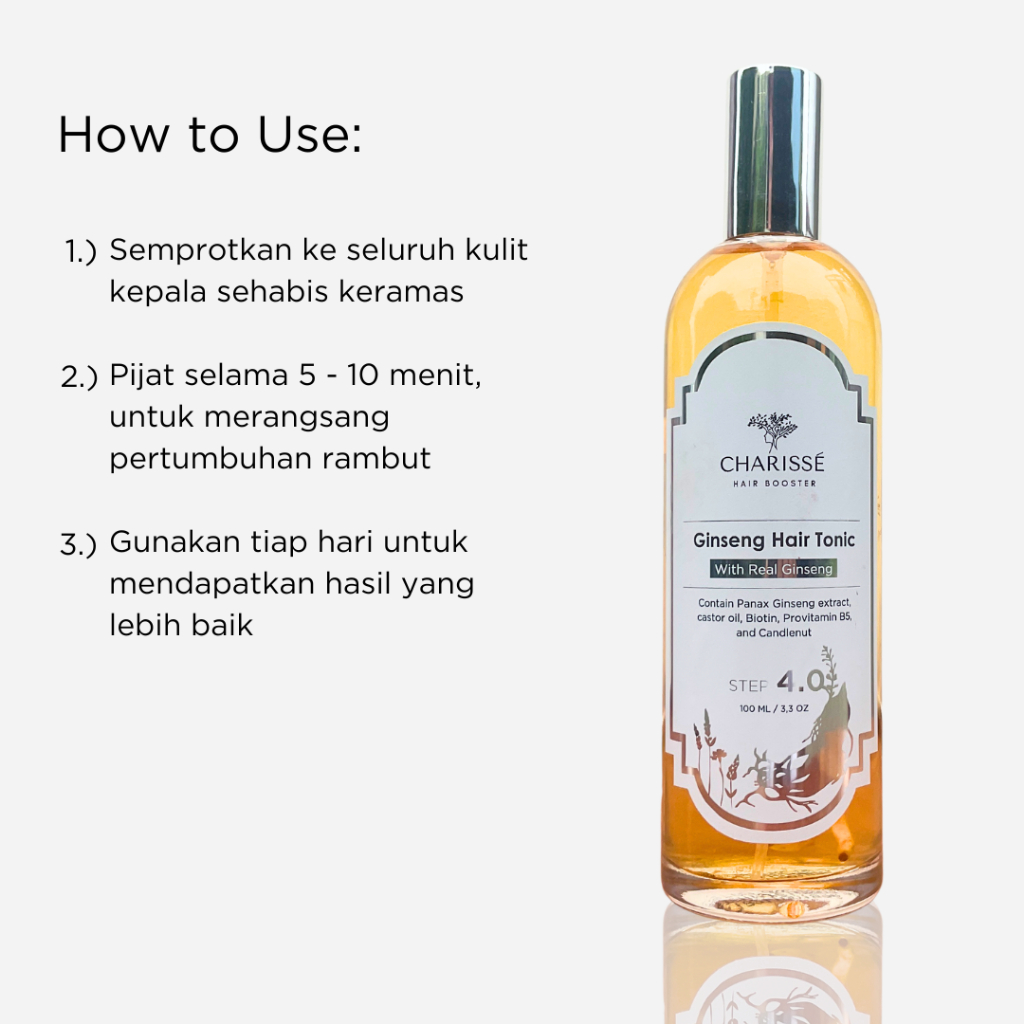 How to Use:

1.) Semprotkan ke seluruh kulit kepala sehabis keramas

2.) Pijat selama 5 - 10 menit, untuk merangsang pertumbuhan rambut

3.) Gunakan tiap hari untuk mendapatkan hasil yang lebih baik

CHARISSÉ
HAIR BOOSTER

Ginseng Hair Tonic
With Real Ginseng

Contain Panax Ginseng extract, castor oil, Biotin, Provitamin B5, and Candlenut

STEP 4.0
100 ML / 3,3 OZ