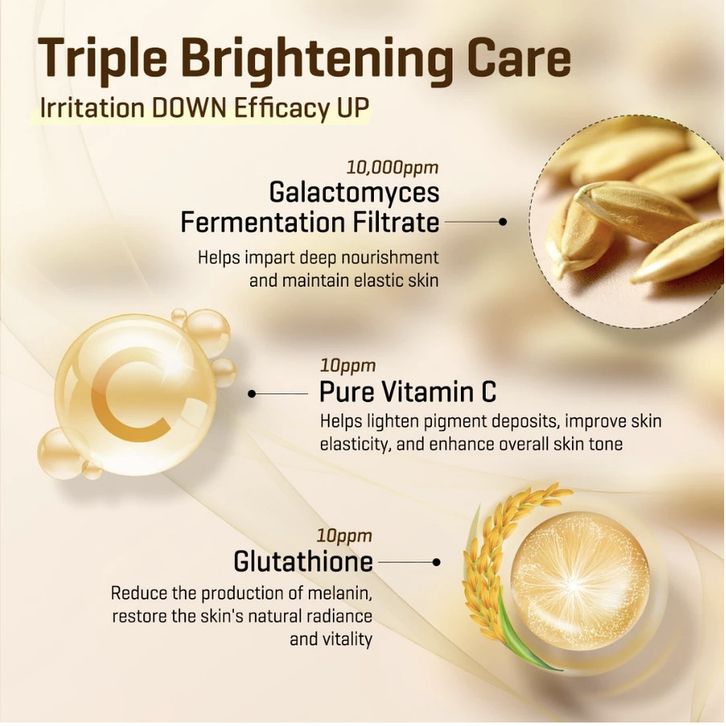 Triple Brightening Care
Irritation DOWN Efficacy UP

10,000ppm
Galactomyces Fermentation Filtrate
Helps impart deep nourishment and maintain elastic skin

C

10ppm
Pure Vitamin C
Helps lighten pigment deposits, improve skin elasticity, and enhance overall skin tone

10ppm
Glutathione
Reduce the production of melanin, restore the skin's natural radiance and vitality