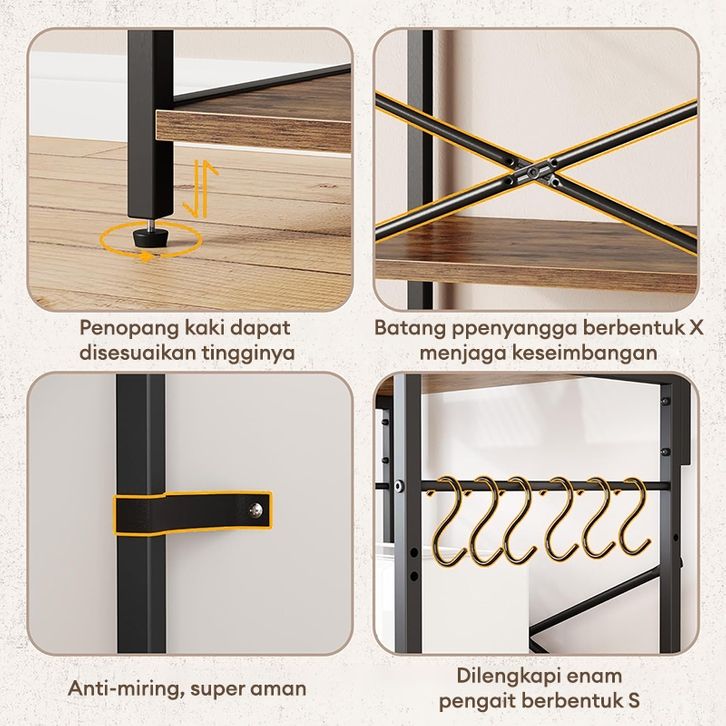 Penopang kaki dapat disesuaikan tingginya

Batang ppenyangga berbentuk X menjaga keseimbangan

Anti-miring, super aman

Dilengkapi enam pengait berbentuk S