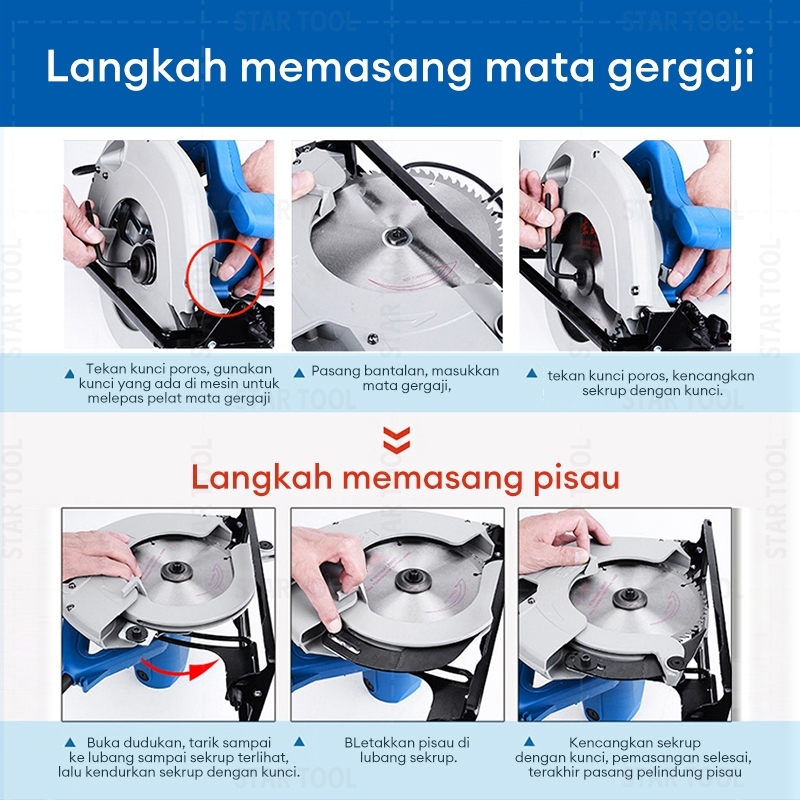 Langkah memasang mata gergaji

▲ Tekan kunci poros, gunakan kunci yang ada di mesin untuk melepas pelat mata gergaji

▲ Pasang bantalan, masukkan mata gergaji,

▲ tekan kunci poros, kencangkan sekrup dengan kunci.

Langkah memasang pisau

▲ Buka dudukan, tarik sampai ke lubang sampai sekrup terlihat, lalu kendurkan sekrup dengan kunci.

▲ BLetakkan pisau di lubang sekrup.

▲ Kencangkan sekrup dengan kunci, pemasangan selesai, terakhir pasang pelindung pisau

STAR TOOL