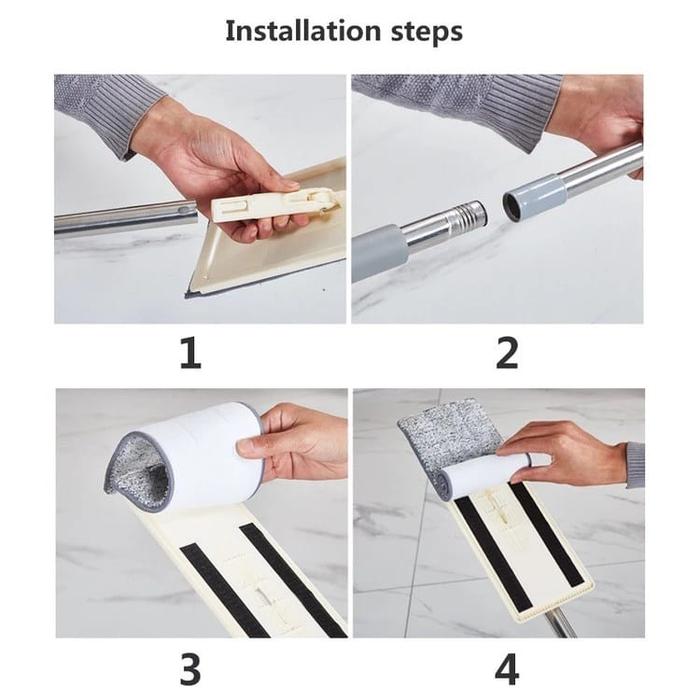 Installation steps

1

2

3

4