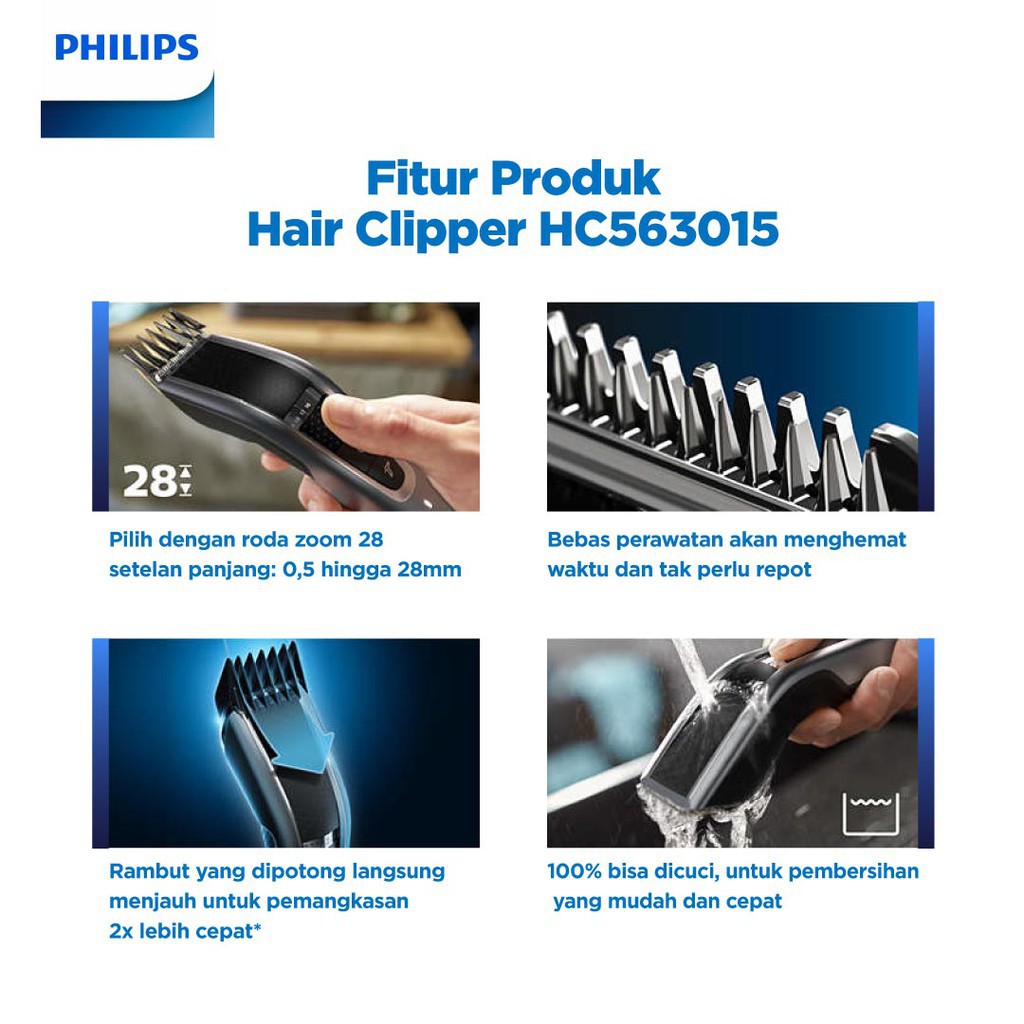 PHILIPS

Fitur Produk
Hair Clipper HC563015

28

Pilih dengan roda zoom 28 setelan panjang: 0,5 hingga 28mm

Bebas perawatan akan menghemat waktu dan tak perlu repot

Rambut yang dipotong langsung menjauh untuk pemangkasan 2x lebih cepat*

100% bisa dicuci, untuk pembersihan yang mudah dan cepat