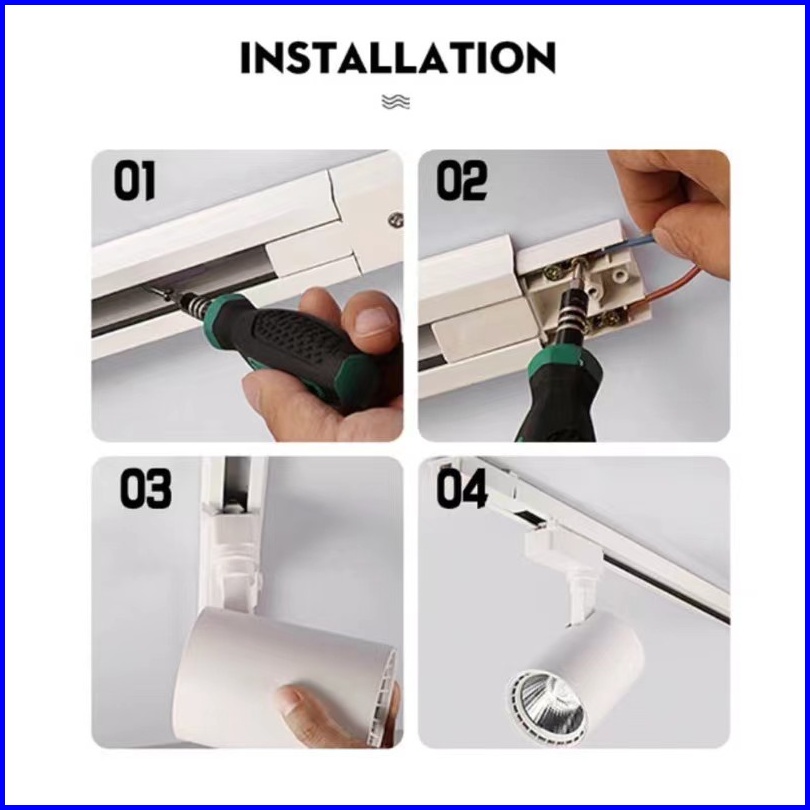 INSTALLATION

01

02

03

04