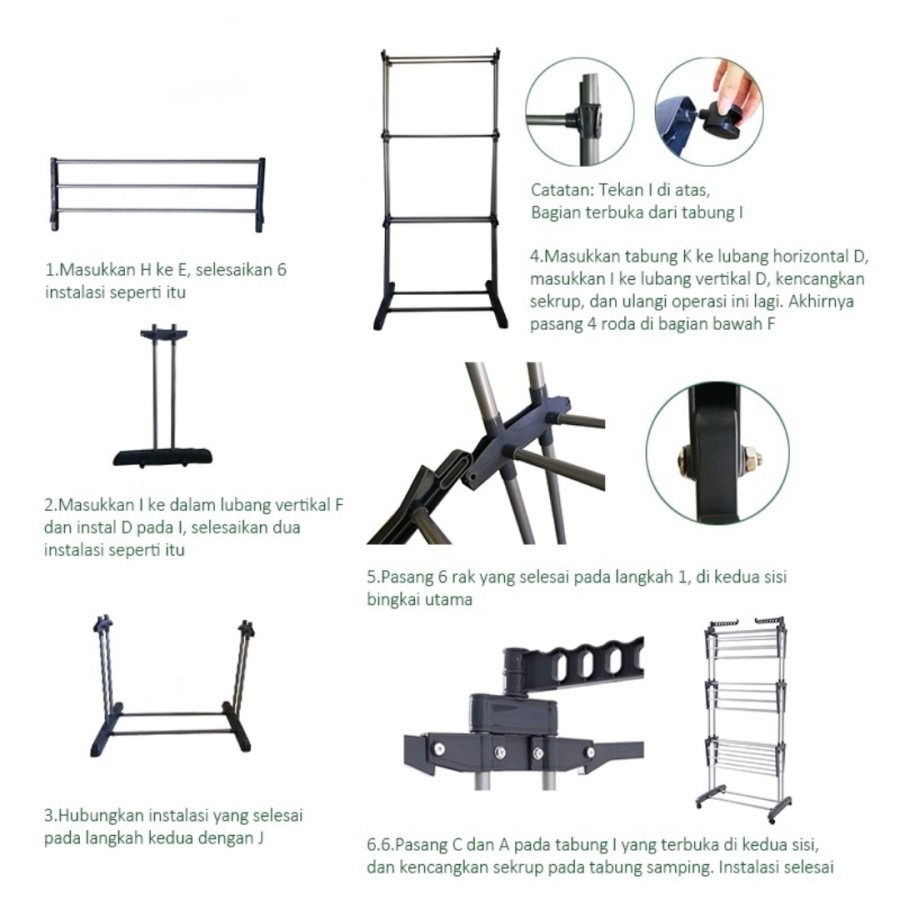 1.Masukkan H ke E, selesaikan 6 instalasi seperti itu

2.Masukkan I ke dalam lubang vertikal F dan instal D pada I, selesaikan dua instalasi seperti itu

3.Hubungkan instalasi yang selesai pada langkah kedua dengan J

Catatan: Tekan I di atas,
Bagian terbuka dari tabung I

4.Masukkan tabung K ke lubang horizontal D, masukkan I ke lubang vertikal D, kencangkan sekrup, dan ulangi operasi ini lagi. Akhirnya pasang 4 roda di bagian bawah F

5.Pasang 6 rak yang selesai pada langkah 1, di kedua sisi bingkai utama

6.6.Pasang C dan A pada tabung I yang terbuka di kedua sisi, dan kencangkan sekrup pada tabung samping. Instalasi selesai