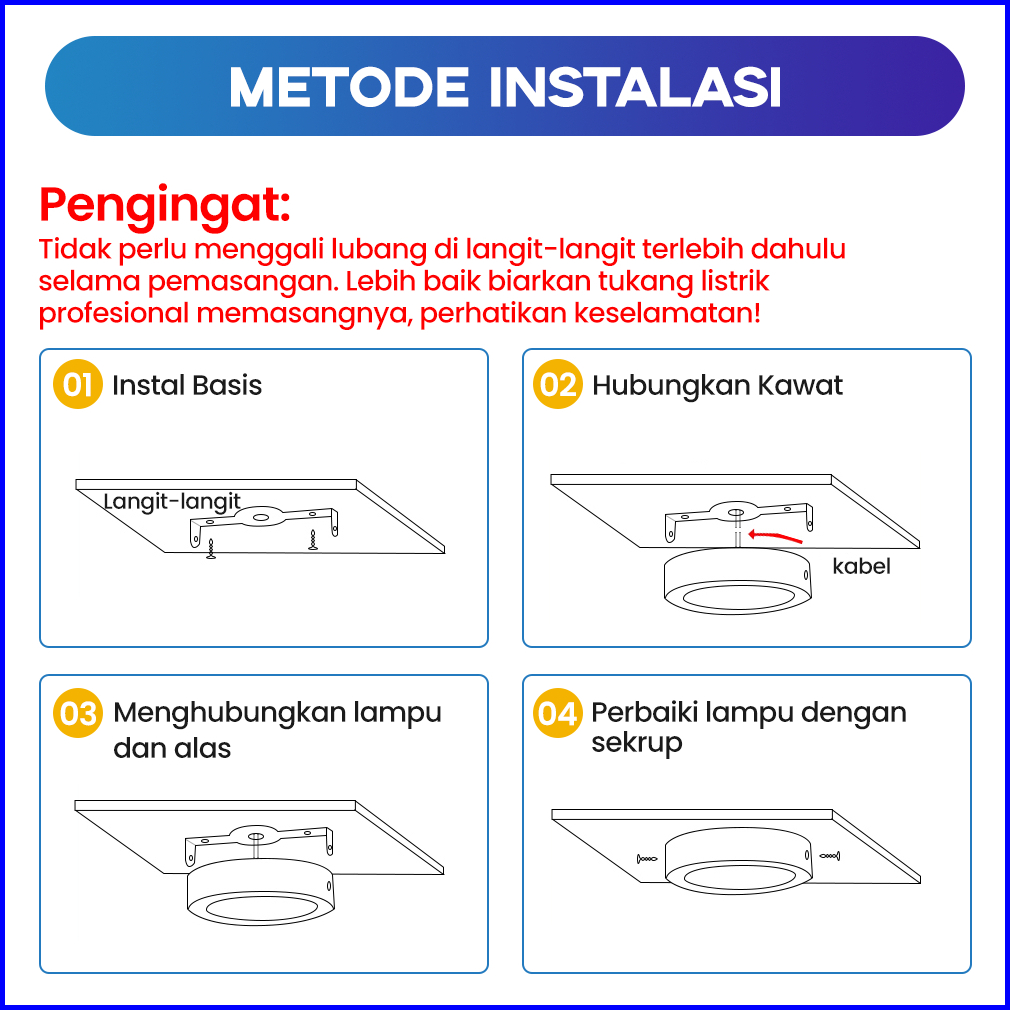 METODE INSTALASI

Pengingat:
Tidak perlu menggali lubang di langit-langit terlebih dahulu selama pemasangan. Lebih baik biarkan tukang listrik profesional memasangnya, perhatikan keselamatan!

01 Instal Basis

Langit-langit

02 Hubungkan Kawat

kabel

03 Menghubungkan lampu dan alas

04 Perbaiki lampu dengan sekrup