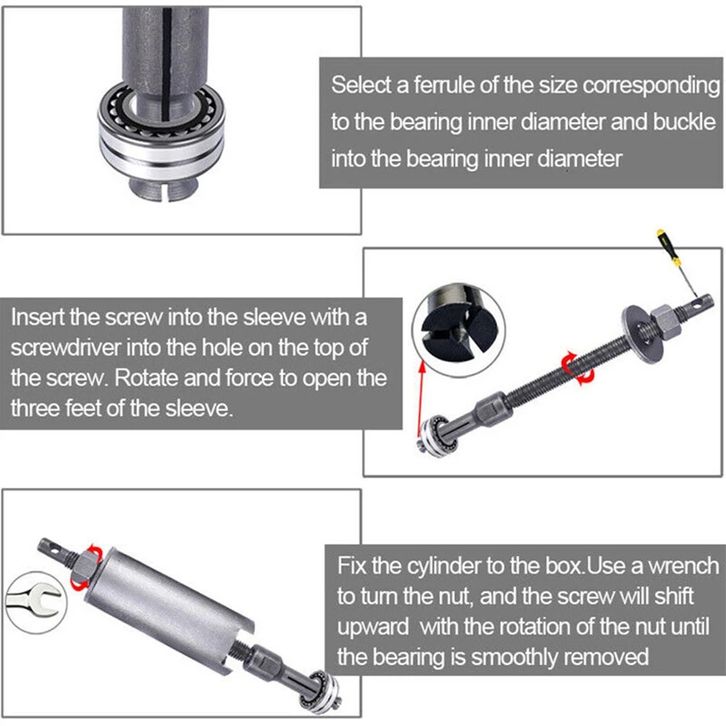 Select a ferrule of the size corresponding to the bearing inner diameter and buckle into the bearing inner diameter

Insert the screw into the sleeve with a screwdriver into the hole on the top of the screw. Rotate and force to open the three feet of the sleeve.

Fix the cylinder to the box.Use a wrench to turn the nut, and the screw will shift upward with the rotation of the nut until the bearing is smoothly removed