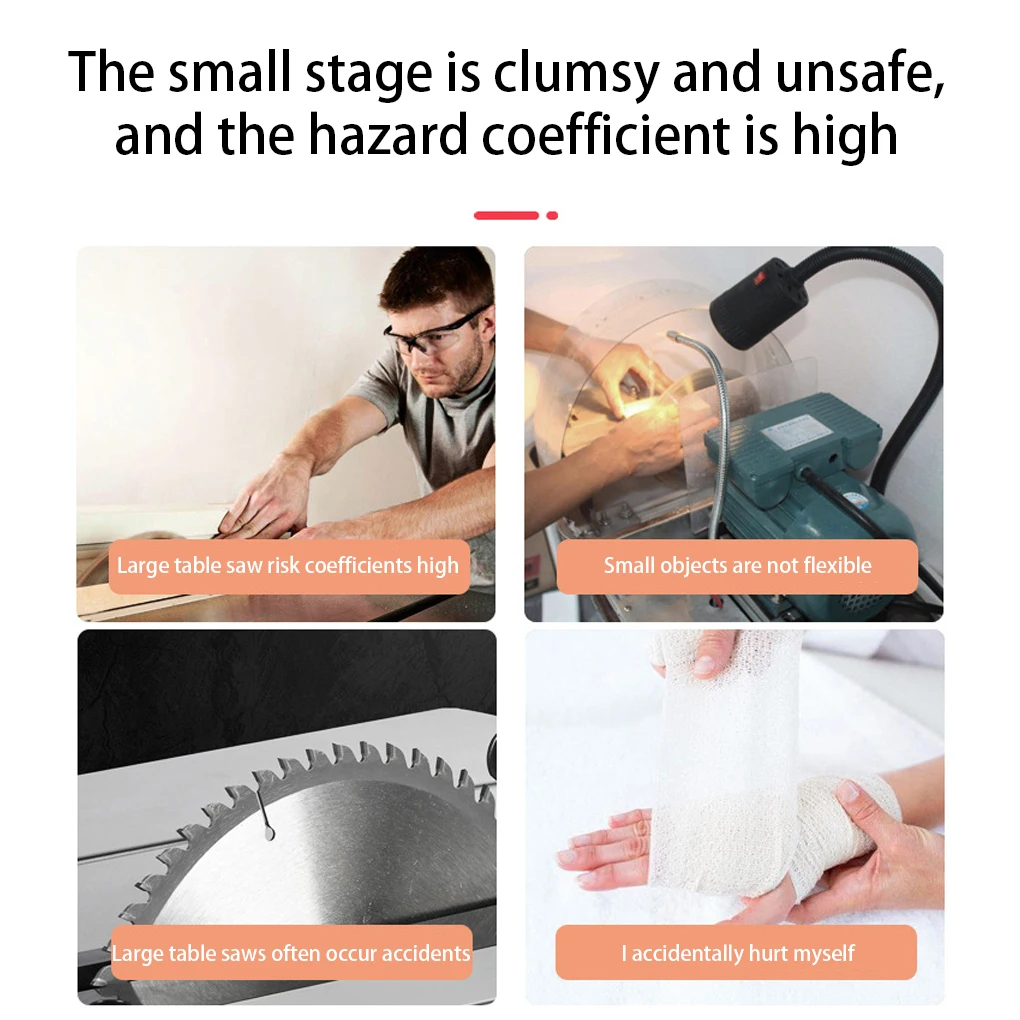 The small stage is clumsy and unsafe, and the hazard coefficient is high

Large table saw risk coefficients high

Small objects are not flexible

Large table saws often occur accidents

I accidentally hurt myself