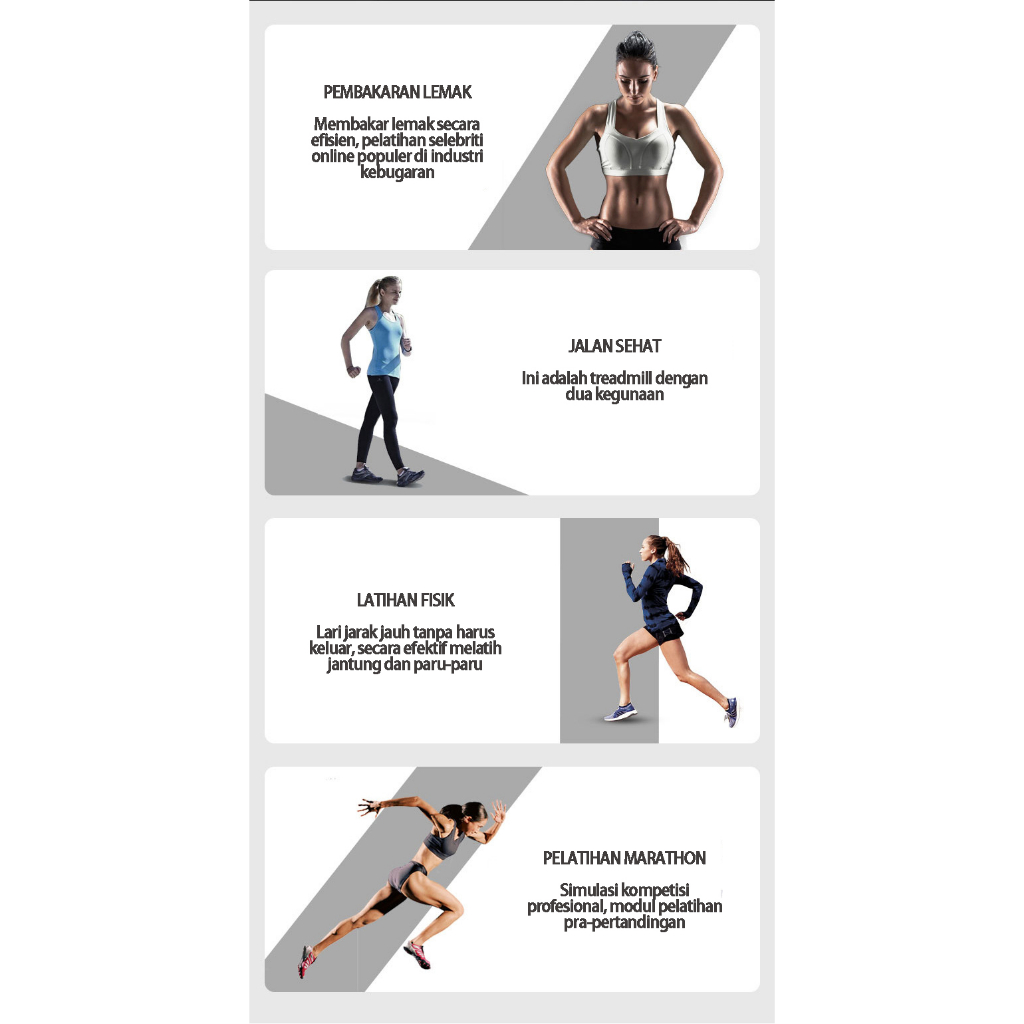 PEMBAKARAN LEMAK

Membakar lemak secara efisien, pelatihan selebriti online populer di industri kebugaran

JALAN SEHAT

Ini adalah treadmill dengan dua kegunaan

LATIHAN FISIK

Lari jarak jauh tanpa harus keluar, secara efektif melatih jantung dan paru-paru

PELATIHAN MARATHON

Simulasi kompetisi profesional, modul pelatihan pra-pertandingan