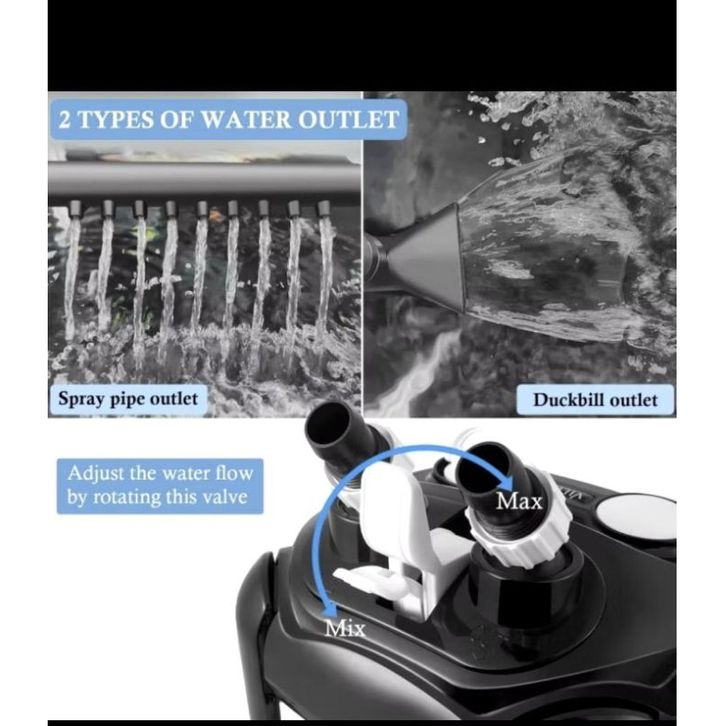 2 TYPES OF WATER OUTLET

Spray pipe outlet

Duckbill outlet

Adjust the water flow by rotating this valve

Max

Mix