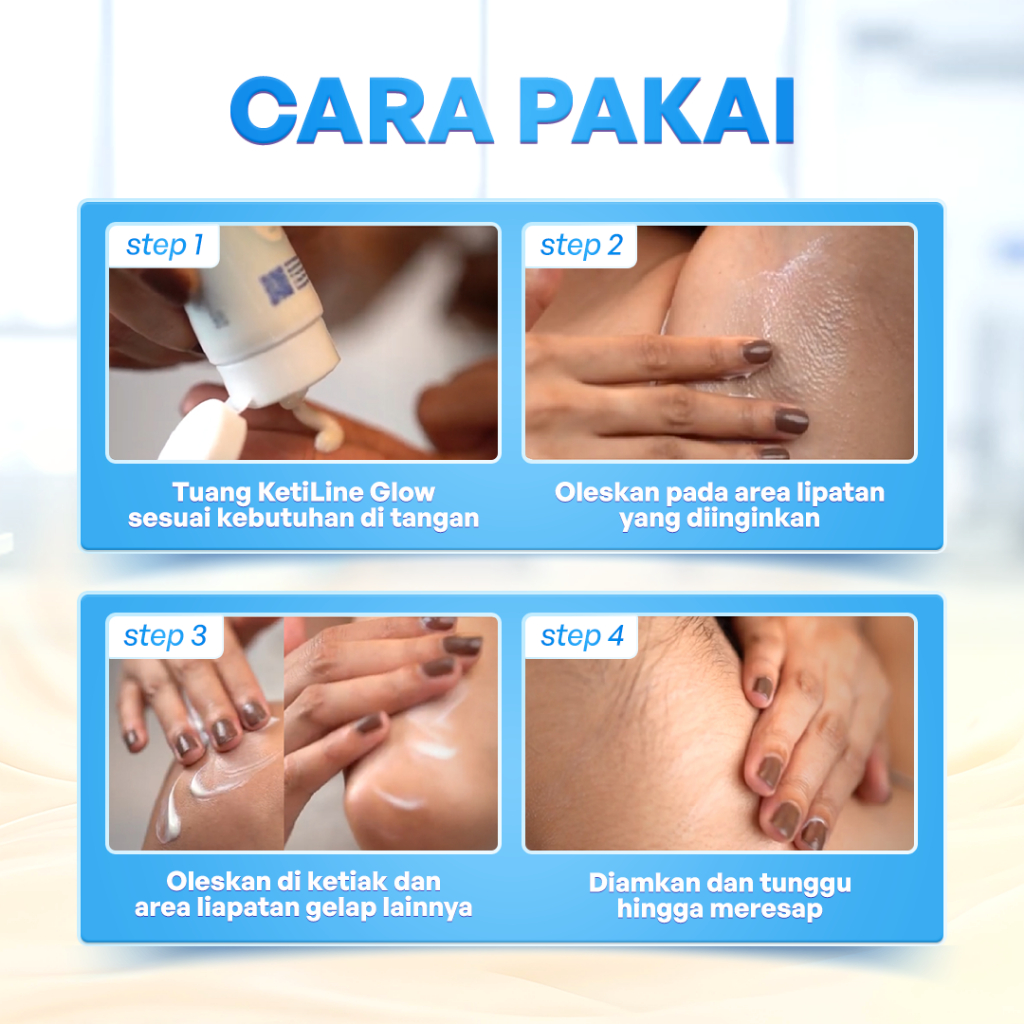 CARA PAKAI

step 1

Tuang KetiLine Glow sesuai kebutuhan di tangan

step 2

Oleskan pada area lipatan yang diinginkan

step 3

Oleskan di ketiak dan area liapatan gelap lainnya

step 4

Diamkan dan tunggu hingga meresap