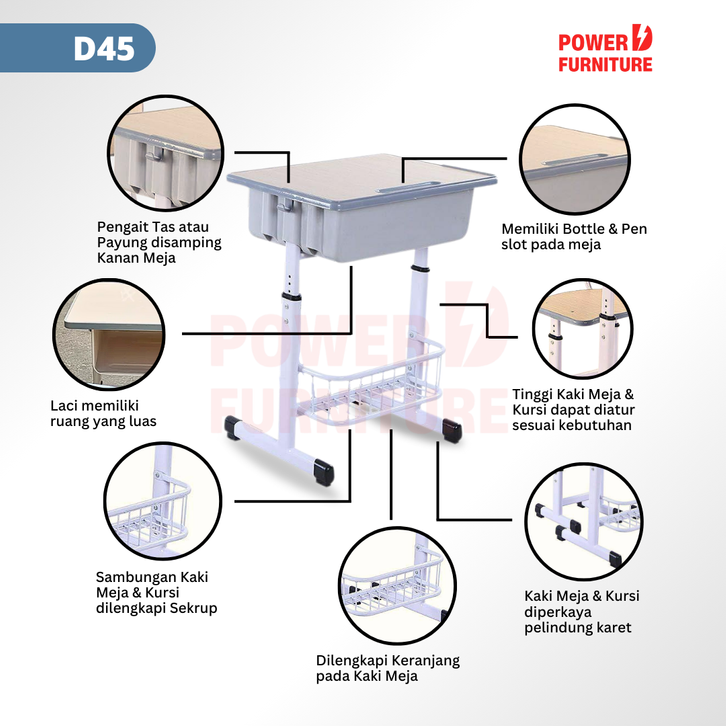 D45

POWER FURNITURE

Pengait Tas atau Payung disamping Kanan Meja

Memiliki Bottle & Pen slot pada meja

POWER FURNITURE

Laci memiliki ruang yang luas

Tinggi Kaki Meja & Kursi dapat diatur sesuai kebutuhan

Sambungan Kaki Meja & Kursi dilengkapi Sekrup

Kaki Meja & Kursi diperkaya pelindung karet

Dilengkapi Keranjang pada Kaki Meja