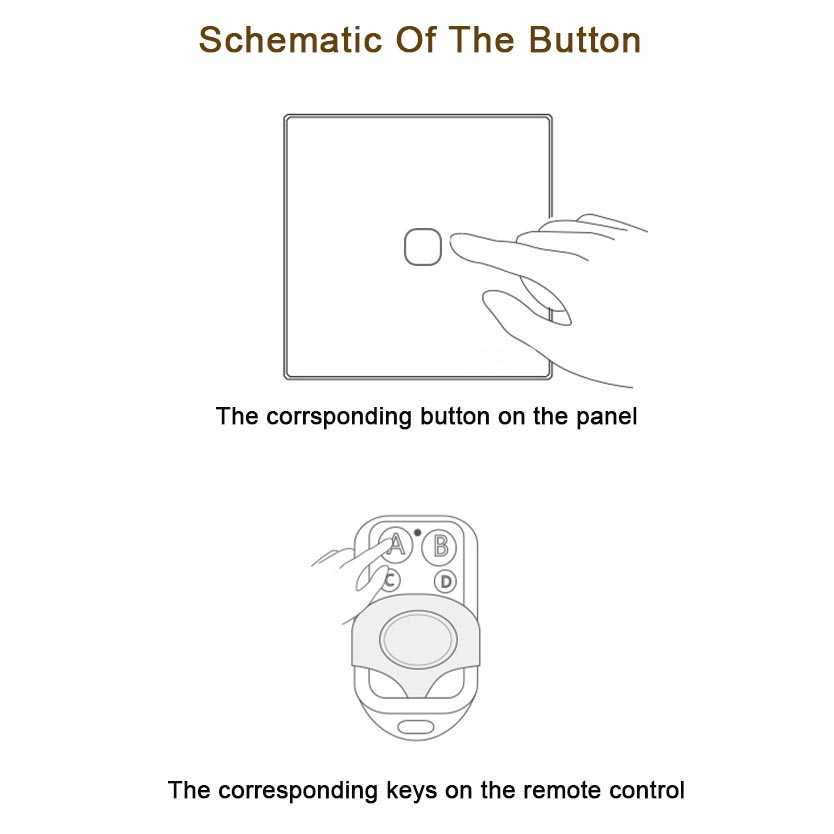 Schematic Of The Button

The corrsponding button on the panel

A B C D

The corresponding keys on the remote control