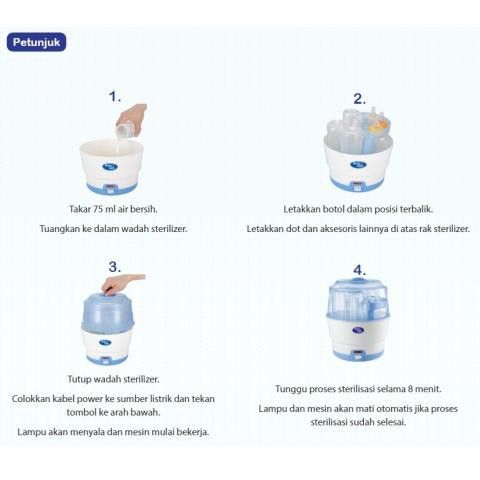 Petunjuk

1.

Takar 75 ml air bersih.

Tuangkan ke dalam wadah sterilizer.

2.

Letakkan botol dalam posisi terbalik.

Letakkan dot dan aksesoris lainnya di atas rak sterilizer.

3.

Tutup wadah sterilizer.

Colokkan kabel power ke sumber listrik dan tekan tombol ke arah bawah.

Lampu akan menyala dan mesin mulai bekerja.

4.

Tunggu proses sterilisasi selama 8 menit.

Lampu dan mesin akan mati otomatis jika proses sterilisasi sudah selesai.