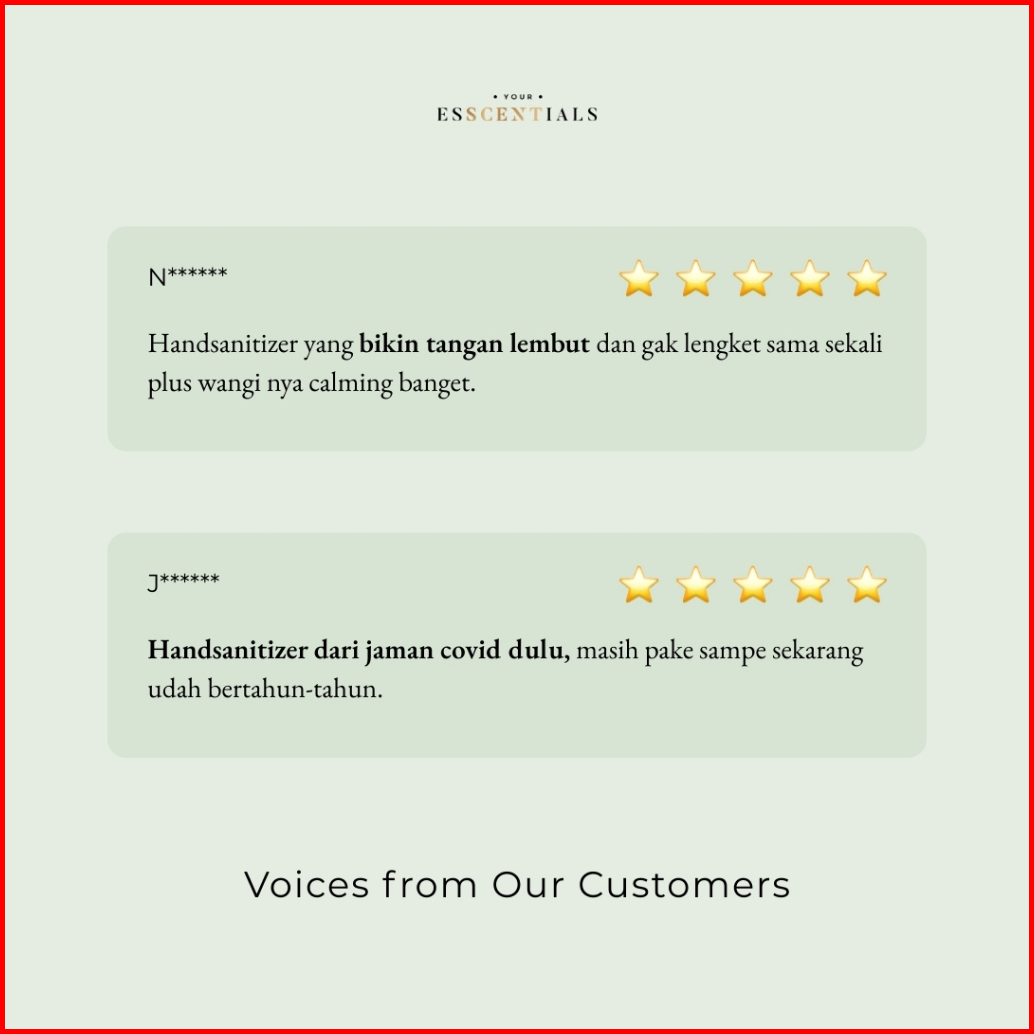 • YOUR •
ESSCENTIALS

N******

Handsanitizer yang bikin tangan lembut dan gak lengket sama sekali plus wangi nya calming banget.

J******

Handsanitizer dari jaman covid dulu, masih pake sampe sekarang udah bertahun-tahun.

Voices from Our Customers