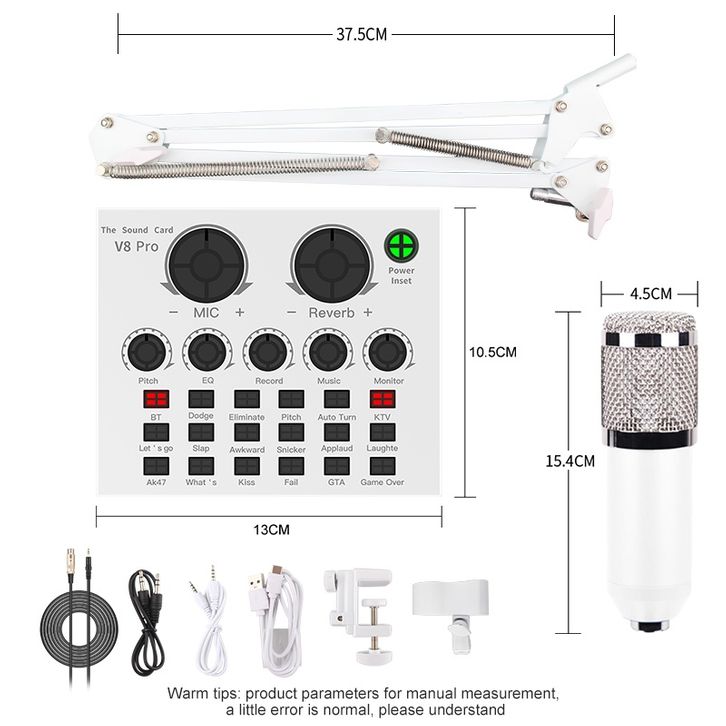 37.5CM

The Sound Card
V8 Pro

Power
Inset

− MIC +

− Reverb +

Pitch
EQ
Record
Music
Monitor

BT
Dodge
Eliminate
Pitch
Auto Turn
KTV

Let ' s go
Slap
Awkward
Snicker
Applaud
Laughte

Ak47
What ' s
Kiss
Fail
GTA
Game Over

10.5CM

13CM

4.5CM

15.4CM

Warm tips: product parameters for manual measurement, a little error is normal, please understand