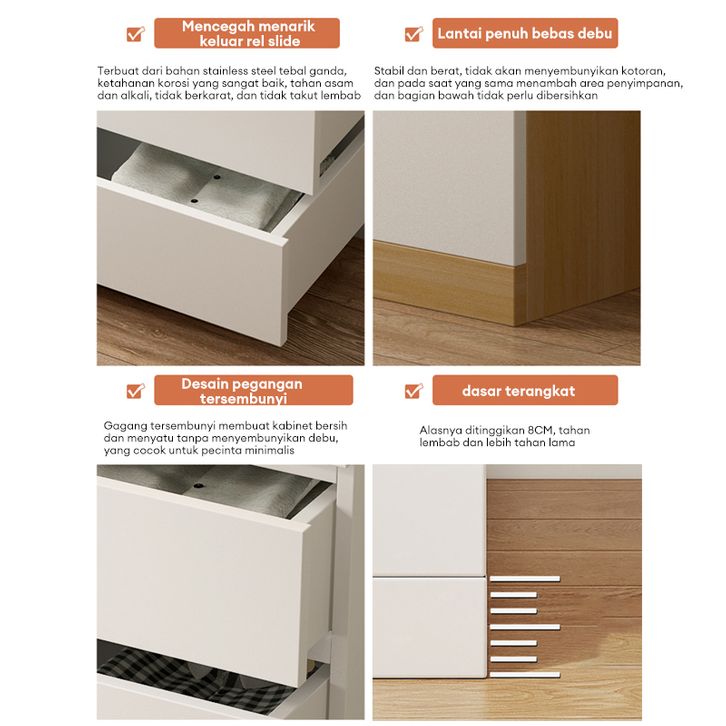 Mencegah menarik keluar rel slide

Terbuat dari bahan stainless steel tebal ganda, ketahanan korosi yang sangat baik, tahan asam dan alkali, tidak berkarat, dan tidak takut lembab

Lantai penuh bebas debu

Stabil dan berat, tidak akan menyembunyikan kotoran, dan pada saat yang sama menambah area penyimpanan, dan bagian bawah tidak perlu dibersihkan

Desain pegangan tersembunyi

Gagang tersembunyi membuat kabinet bersih dan menyatu tanpa menyembunyikan debu, yang cocok untuk pecinta minimalis

dasar terangkat

Alasnya ditinggikan 8CM, tahan lembab dan lebih tahan lama