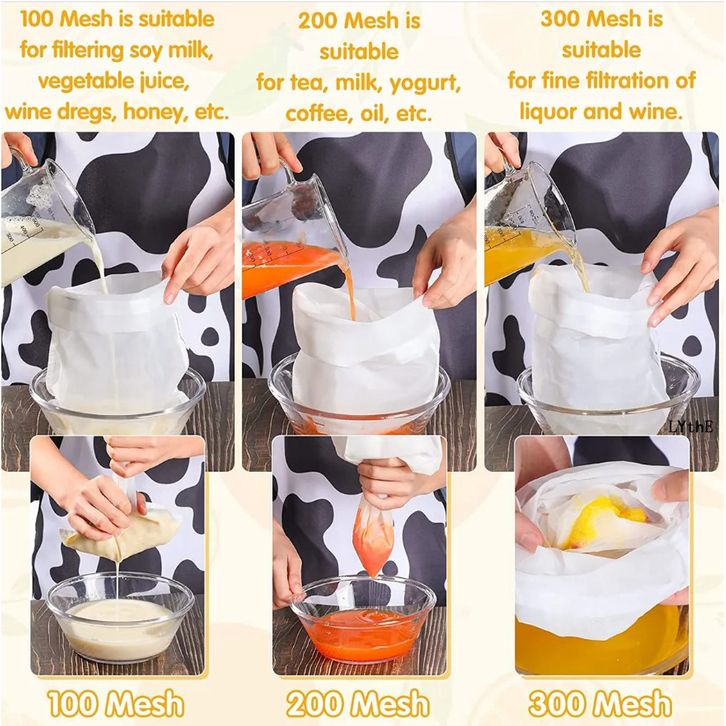 100 Mesh is suitable for filtering soy milk, vegetable juice, wine dregs, honey, etc.

200 Mesh is suitable for tea, milk, yogurt, coffee, oil, etc.

300 Mesh is suitable for fine filtration of liquor and wine.

LYthE

100 Mesh

200 Mesh

300 Mesh