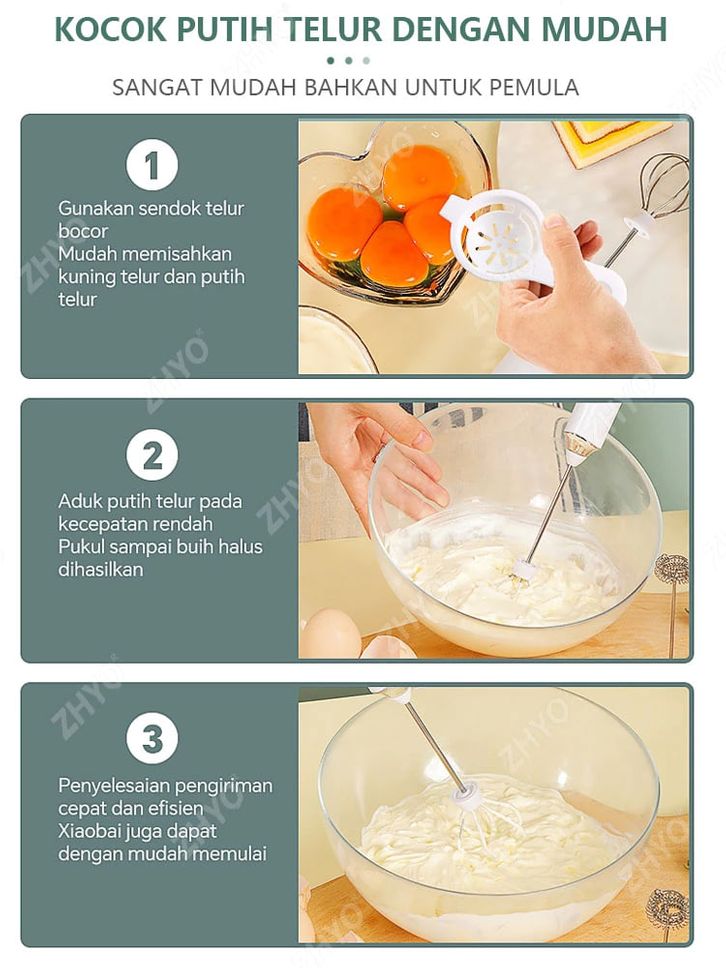 KOCOK PUTIH TELUR DENGAN MUDAH

SANGAT MUDAH BAHKAN UNTUK PEMULA

1

Gunakan sendok telur bocor
Mudah memisahkan kuning telur dan putih telur

2

Aduk putih telur pada kecepatan rendah
Pukul sampai buih halus dihasilkan

3

Penyelesaian pengiriman cepat dan efisien
Xiaobai juga dapat dengan mudah memulai

ZHYO