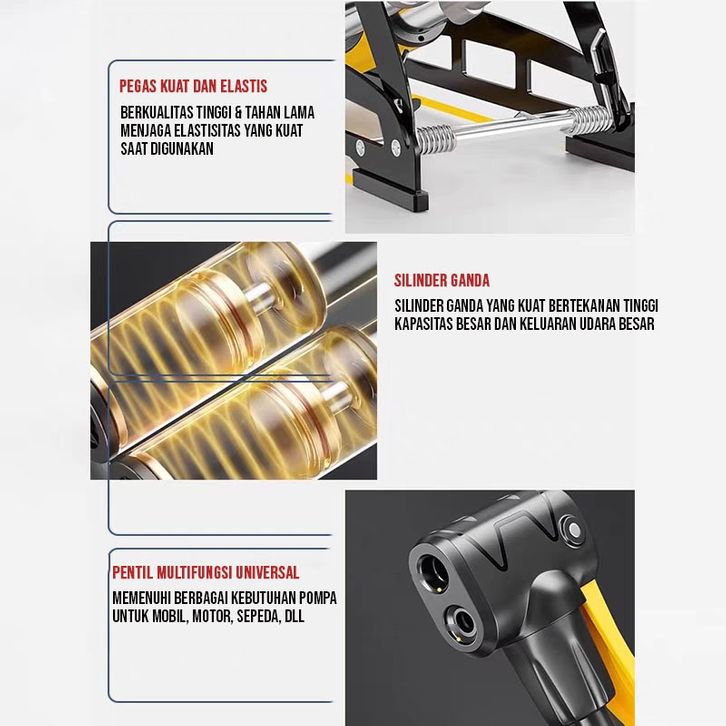 PEGAS KUAT DAN ELASTIS

BERKUALITAS TINGGI & TAHAN LAMA MENJAGA ELASTISITAS YANG KUAT SAAT DIGUNAKAN

SILINDER GANDA

SILINDER GANDA YANG KUAT BERTEKANAN TINGGI KAPASITAS BESAR DAN KELUARAN UDARA BESAR

PENTIL MULTIFUNGSI UNIVERSAL

MEMENUHI BERBAGAI KEBUTUHAN POMPA UNTUK MOBIL, MOTOR, SEPEDA, DLL