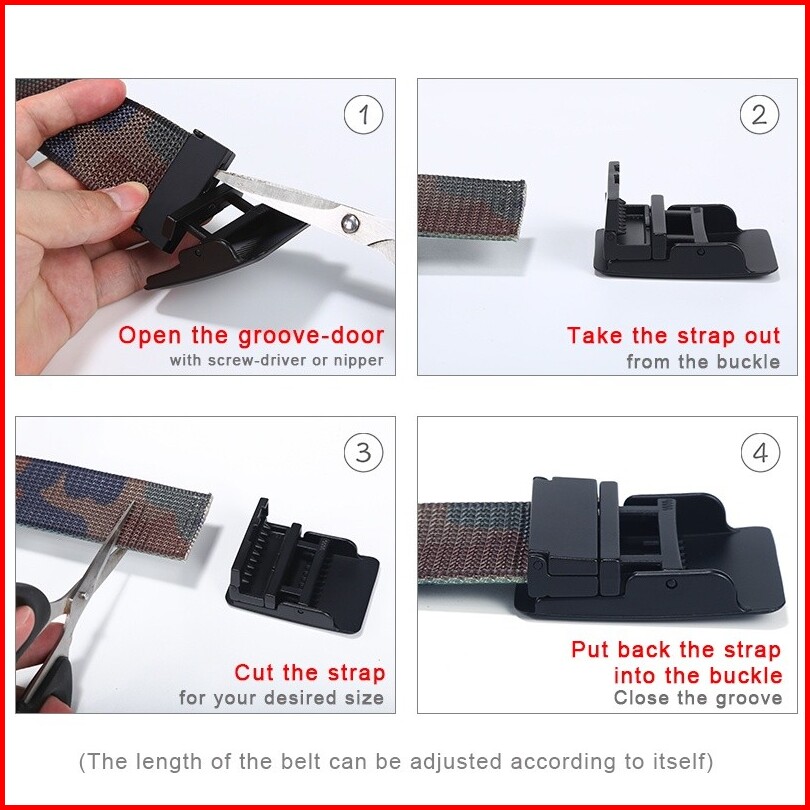 1

Open the groove-door
with screw-driver or nipper

2

Take the strap out
from the buckle

3

Cut the strap
for your desired size

4

Put back the strap
into the buckle
Close the groove

(The length of the belt can be adjusted according to itself)