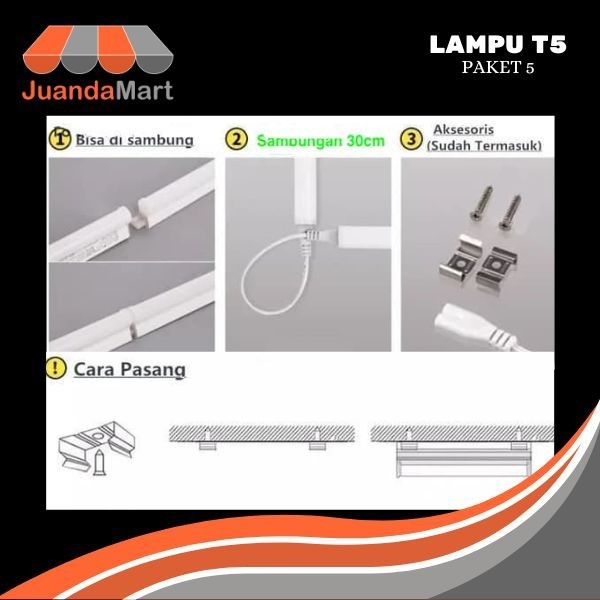 JuandaMart

LAMPU T5
PAKET 5

1 Bisa di sambung

2 Sambungan 30cm

3 Aksesoris (Sudah Termasuk)

! Cara Pasang