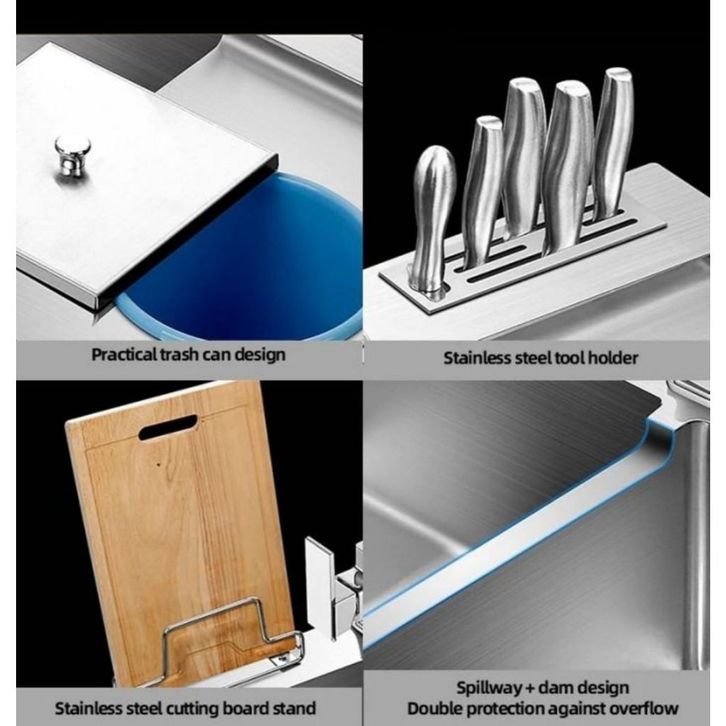 Practical trash can design

Stainless steel tool holder

Stainless steel cutting board stand

Spillway + dam design
Double protection against overflow