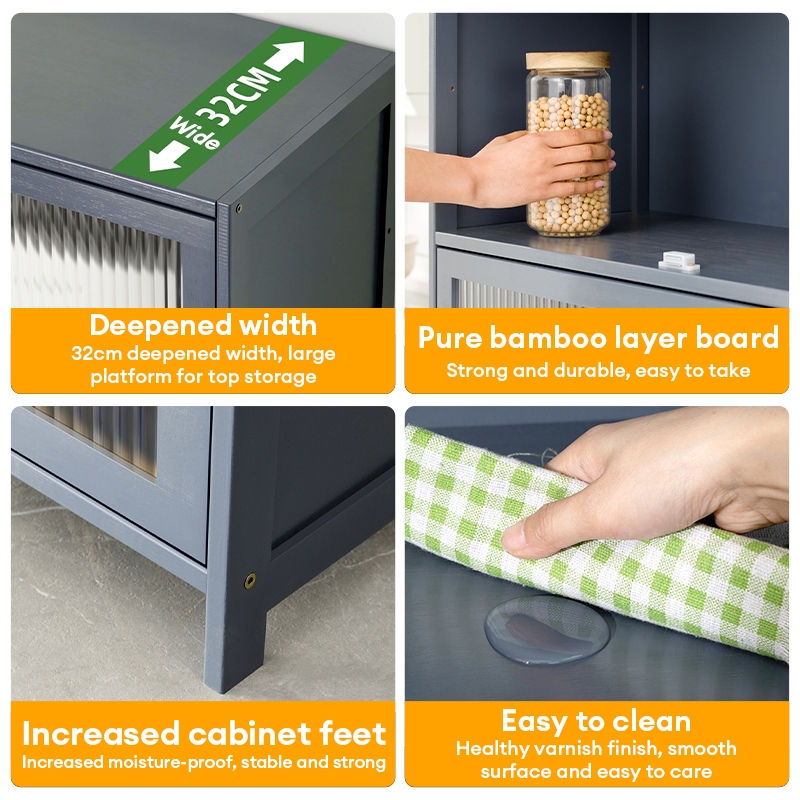 Wide 32CM

Deepened width
32cm deepened width, large platform for top storage

Pure bamboo layer board
Strong and durable, easy to take

Increased cabinet feet
Increased moisture-proof, stable and strong

Easy to clean
Healthy varnish finish, smooth surface and easy to care