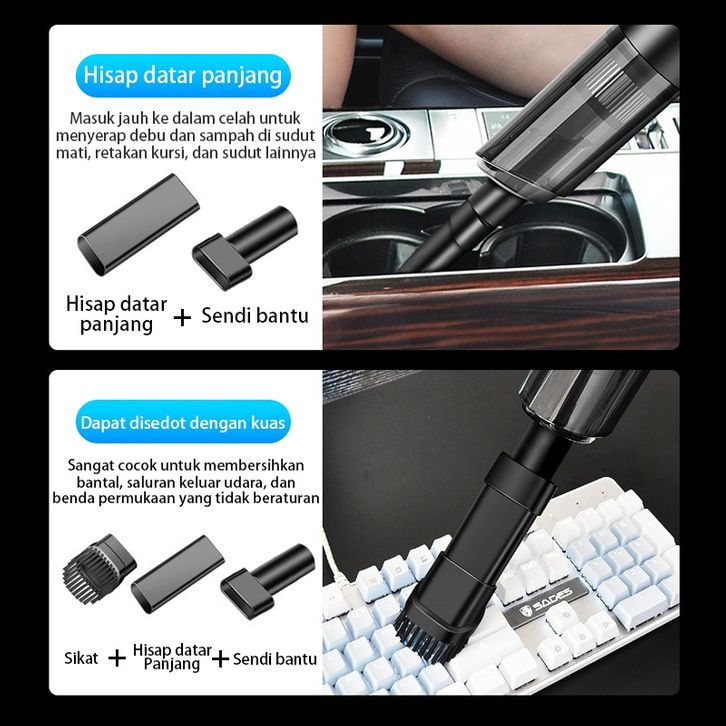 Hisap datar panjang

Masuk jauh ke dalam celah untuk menyerap debu dan sampah di sudut mati, retakan kursi, dan sudut lainnya

Hisap datar panjang + Sendi bantu

Dapat disedot dengan kuas

Sangat cocok untuk membersihkan bantal, saluran keluar udara, dan benda permukaan yang tidak beraturan

Sikat + Hisap datar Panjang + Sendi bantu

SADES