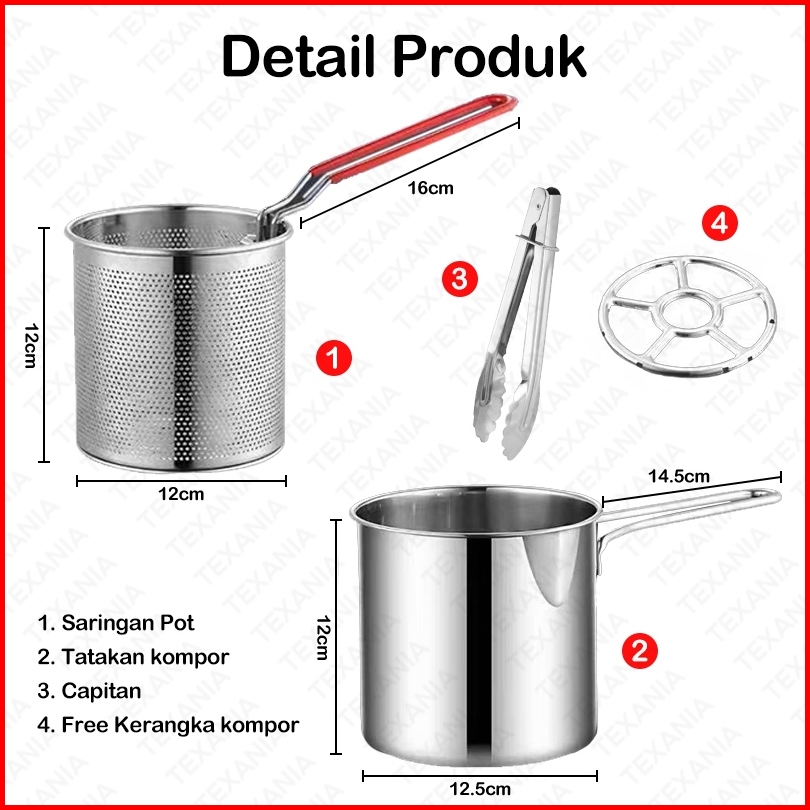 Detail Produk

16cm

12cm

12cm

1

3

4

14.5cm

12cm

2

12.5cm

1. Saringan Pot
2. Tatakan kompor
3. Capitan
4. Free Kerangka kompor

TEXANIA