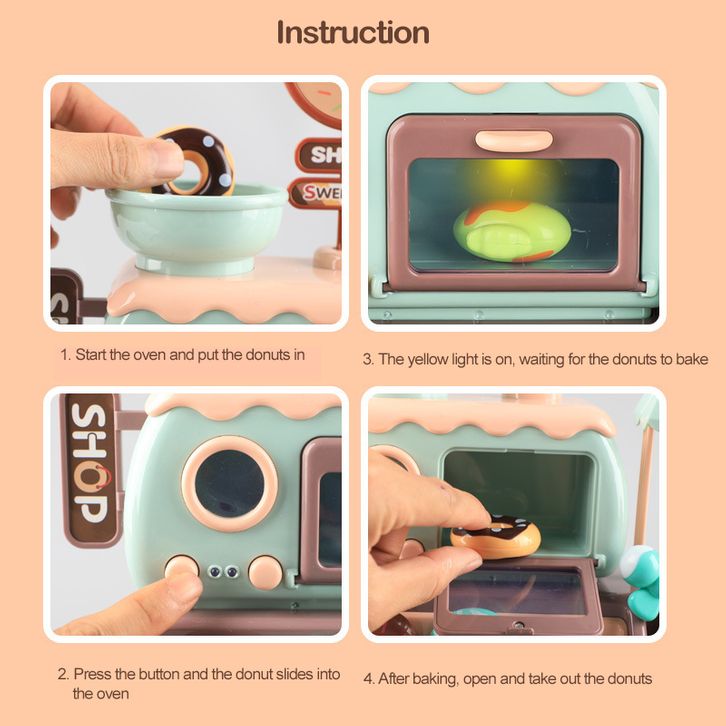 Instruction

SH
SWE

1. Start the oven and put the donuts in

3. The yellow light is on, waiting for the donuts to bake

SHOP

2. Press the button and the donut slides into the oven

4. After baking, open and take out the donuts