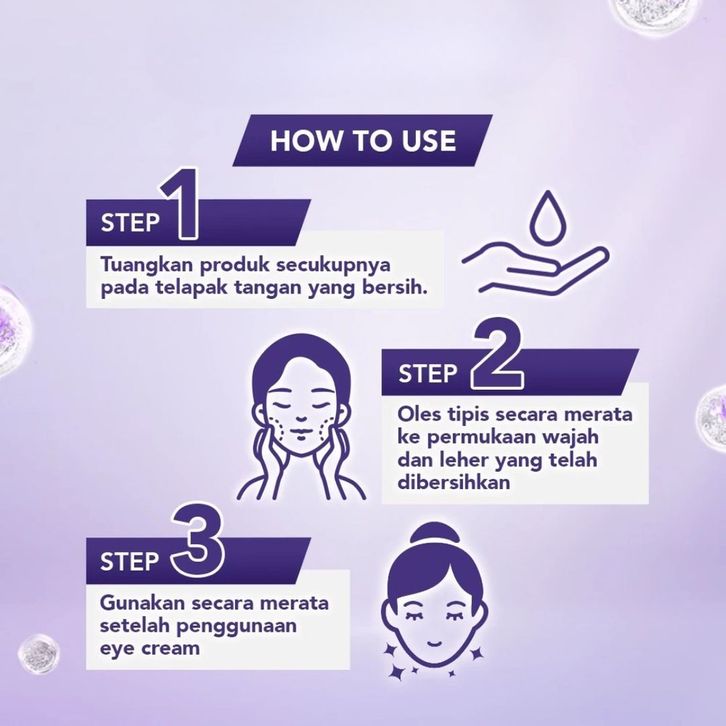 HOW TO USE

STEP 1

Tuangkan produk secukupnya pada telapak tangan yang bersih.

STEP 2

Oles tipis secara merata ke permukaan wajah dan leher yang telah dibersihkan

STEP 3

Gunakan secara merata setelah penggunaan eye cream