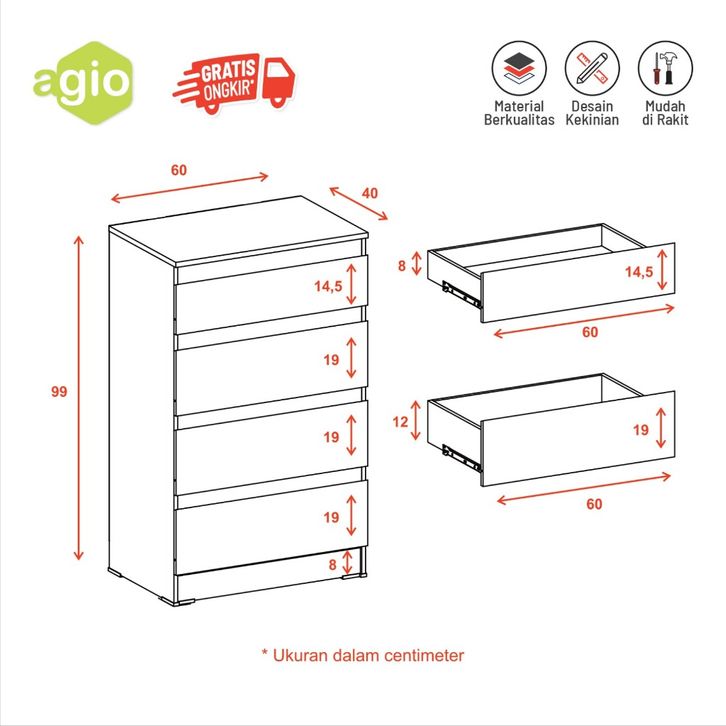 agio

GRATIS ONGKIR*

Material Berkualitas

Desain Kekinian

Mudah di Rakit

60

40

99

14,5

19

19

19

8

8

14,5

60

12

19

60

* Ukuran dalam centimeter