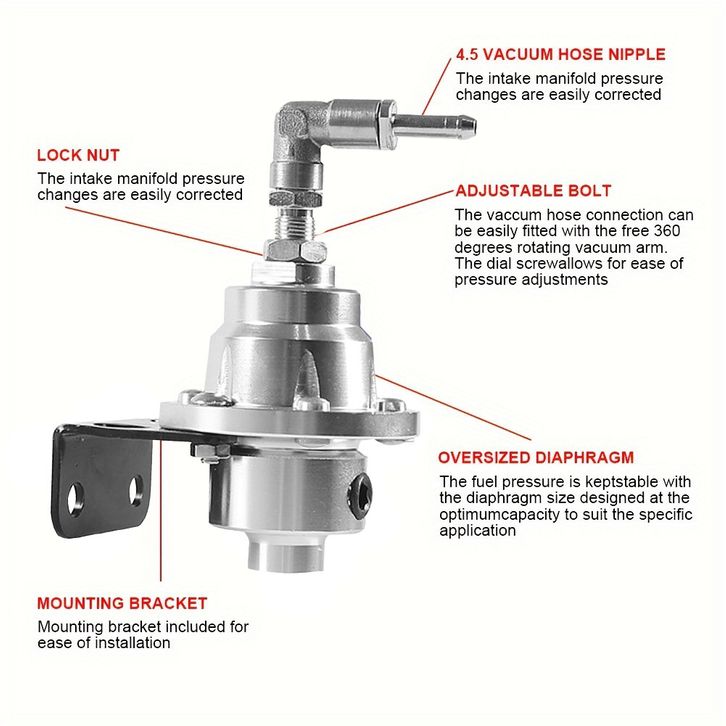 4.5 VACUUM HOSE NIPPLE
The intake manifold pressure changes are easily corrected

LOCK NUT
The intake manifold pressure changes are easily corrected

ADJUSTABLE BOLT
The vaccum hose connection can be easily fitted with the free 360 degrees rotating vacuum arm. The dial screwallows for ease of pressure adjustments

OVERSIZED DIAPHRAGM
The fuel pressure is keptstable with the diaphragm size designed at the optimumcapacity to suit the specific application

MOUNTING BRACKET
Mounting bracket included for ease of installation