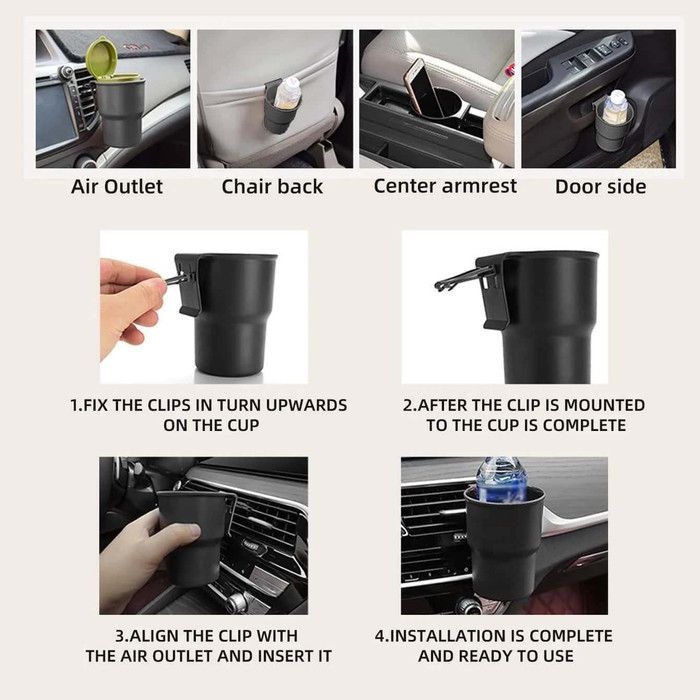 Air Outlet

Chair back

Center armrest

Door side

1.FIX THE CLIPS IN TURN UPWARDS ON THE CUP

2.AFTER THE CLIP IS MOUNTED TO THE CUP IS COMPLETE

3.ALIGN THE CLIP WITH THE AIR OUTLET AND INSERT IT

4.INSTALLATION IS COMPLETE AND READY TO USE