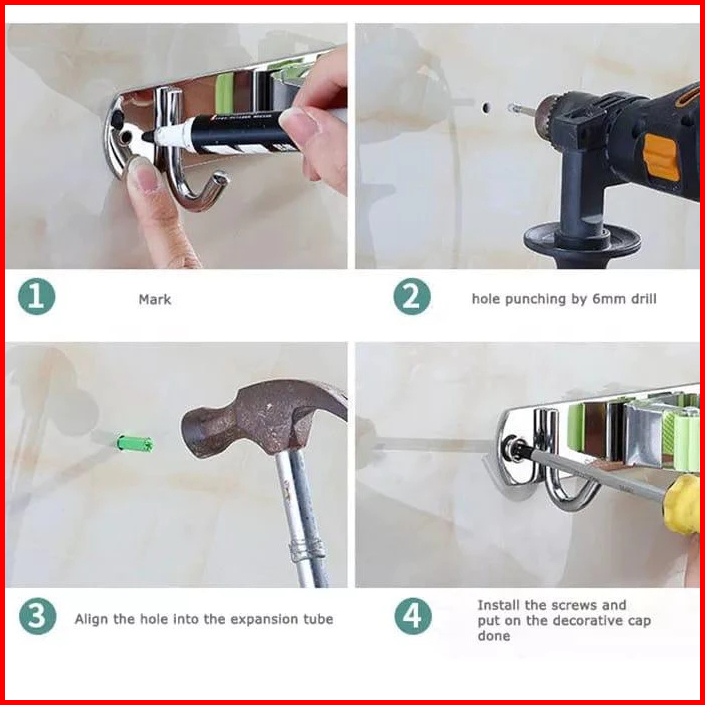 1 Mark

2 hole punching by 6mm drill

3 Align the hole into the expansion tube

4 Install the screws and put on the decorative cap done