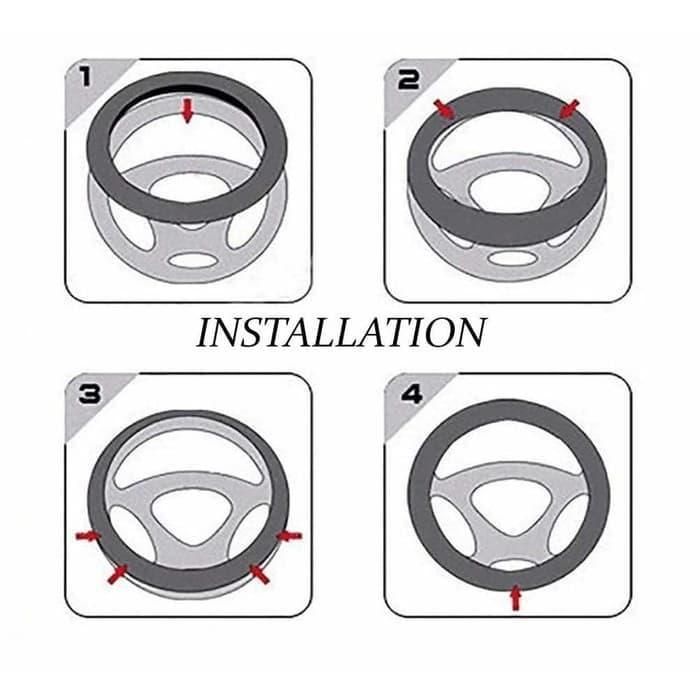 1

2

INSTALLATION

3

4