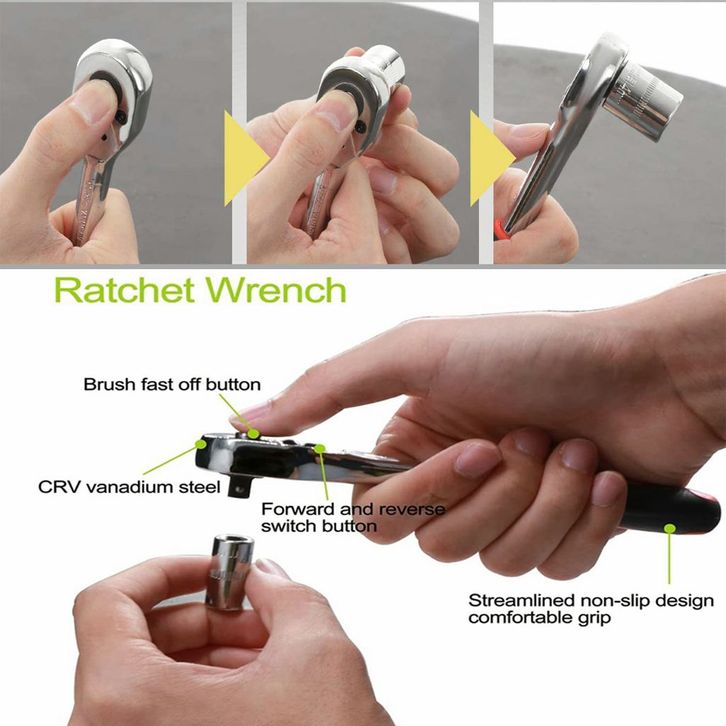 Ratchet Wrench

Brush fast off button

CRV vanadium steel

Forward and reverse switch button

Streamlined non-slip design comfortable grip