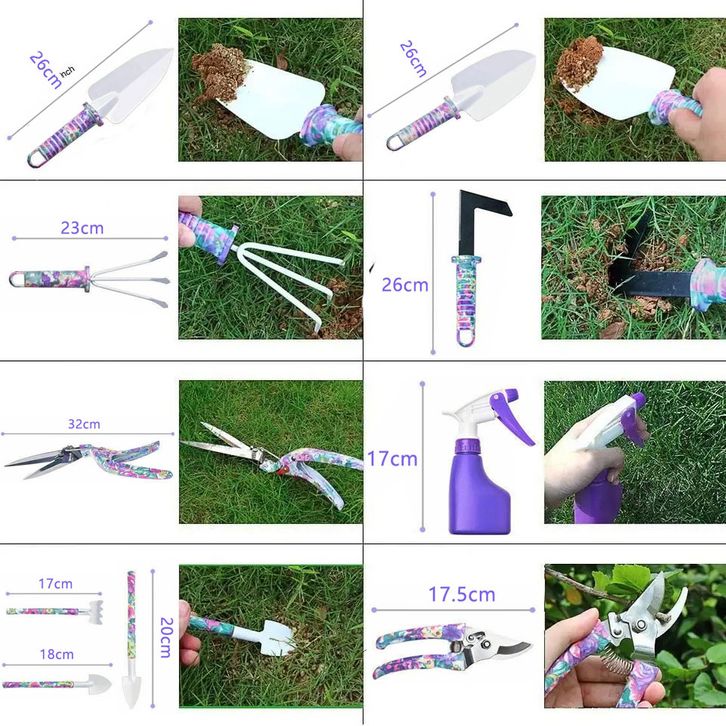 26cm
inch
26cm
23cm
26cm
32cm
17cm
17cm
18cm
20cm
17.5cm