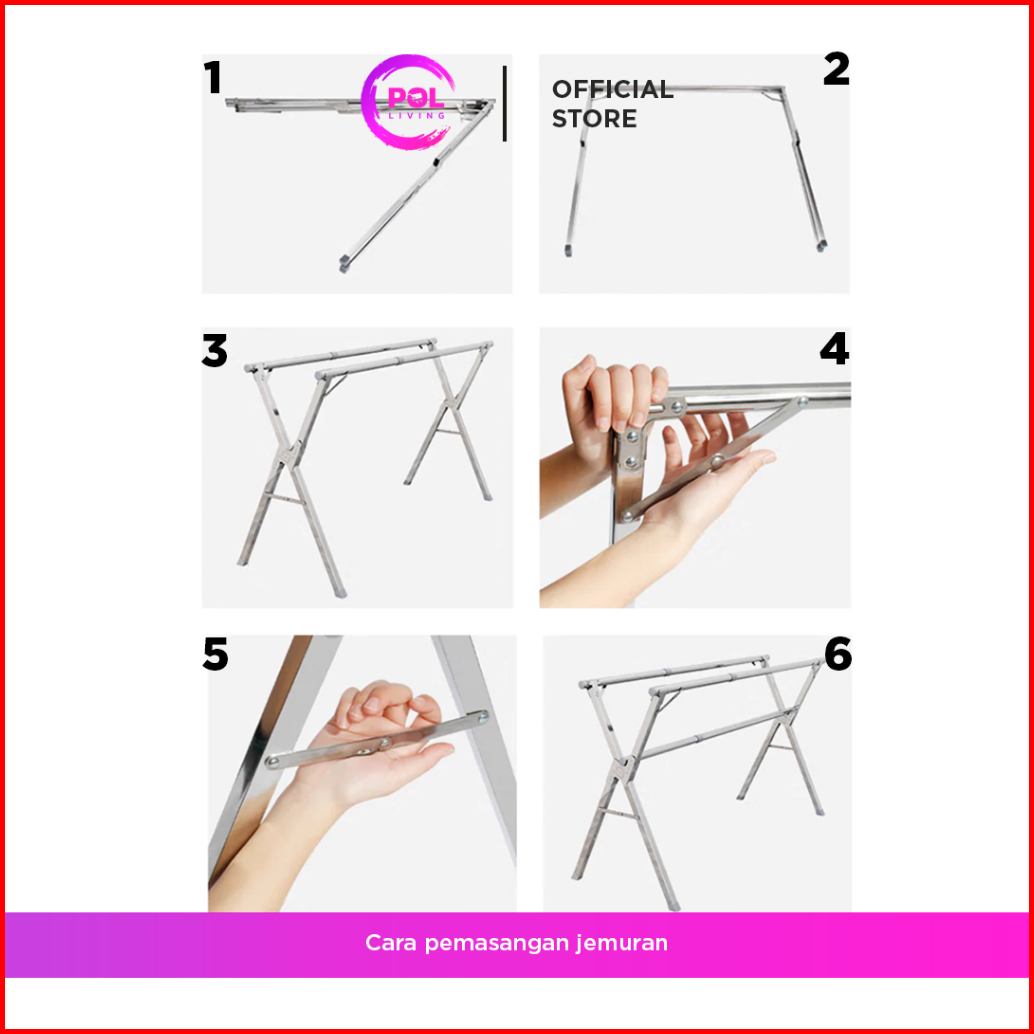 1

POL
LIVING

OFFICIAL
STORE

2

3

4

5

6

Cara pemasangan jemuran