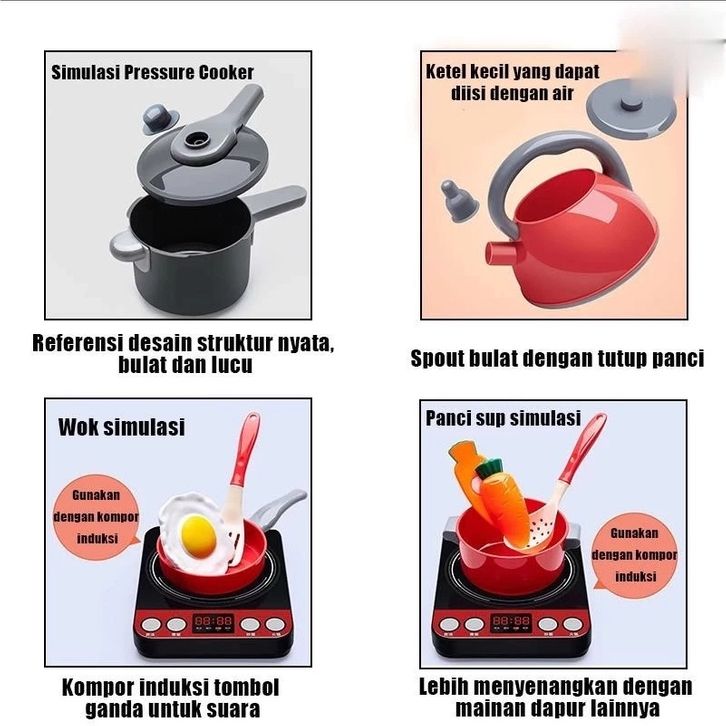 Simulasi Pressure Cooker

Referensi desain struktur nyata, bulat dan lucu

Ketel kecil yang dapat diisi dengan air

Spout bulat dengan tutup panci

Wok simulasi

Gunakan dengan kompor induksi

88:88

Kompor induksi tombol ganda untuk suara

Panci sup simulasi

Gunakan dengan kompor induksi

88:88

Lebih menyenangkan dengan mainan dapur lainnya