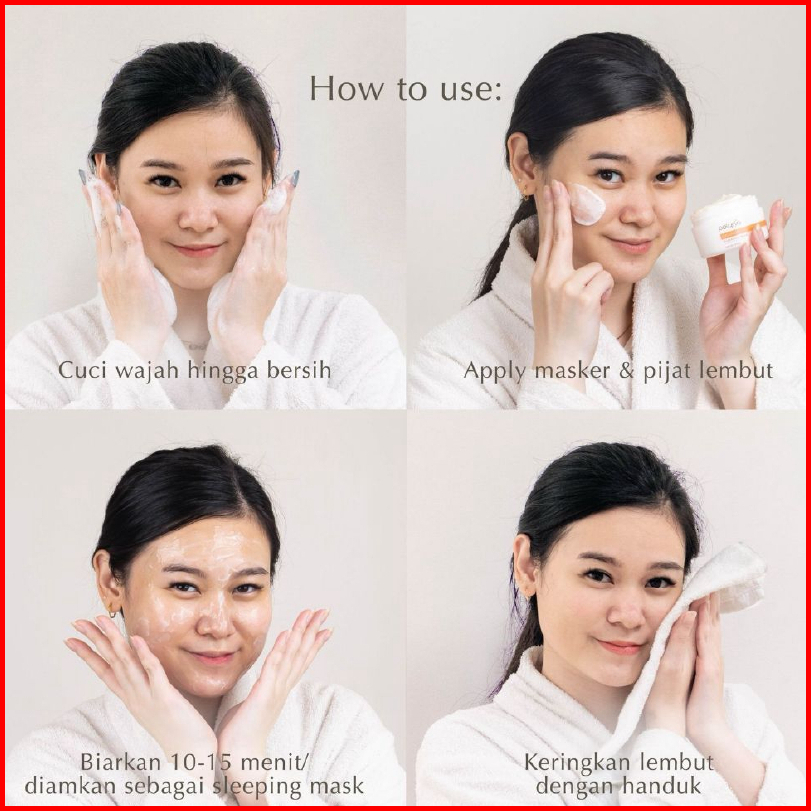 How to use:

Cuci wajah hingga bersih

Apply masker & pijat lembut

Biarkan 10-15 menit/ diamkan sebagai sleeping mask

Keringkan lembut dengan handuk